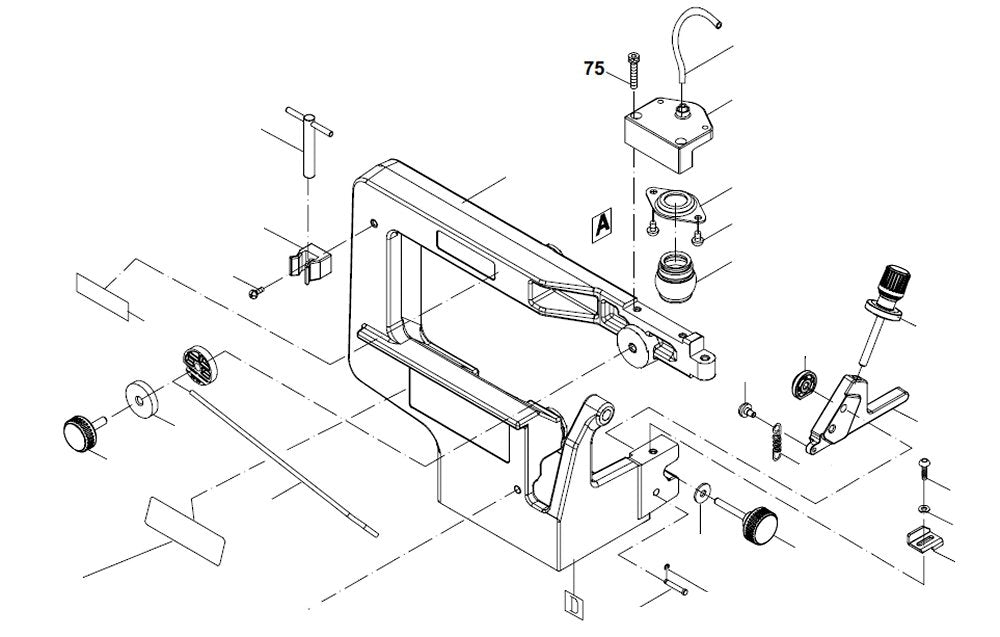 75

A

D