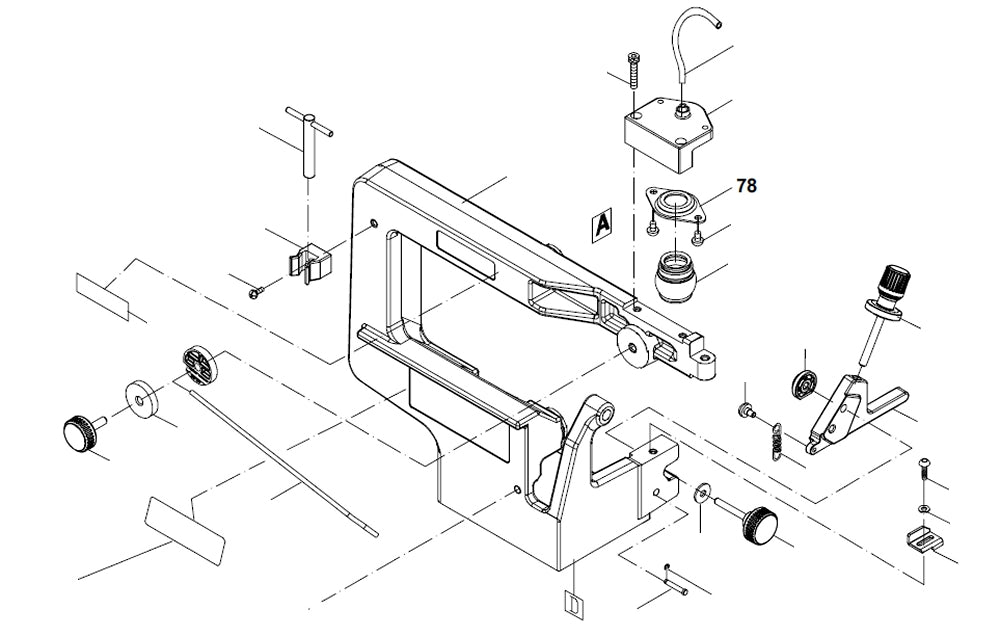 78
A
D