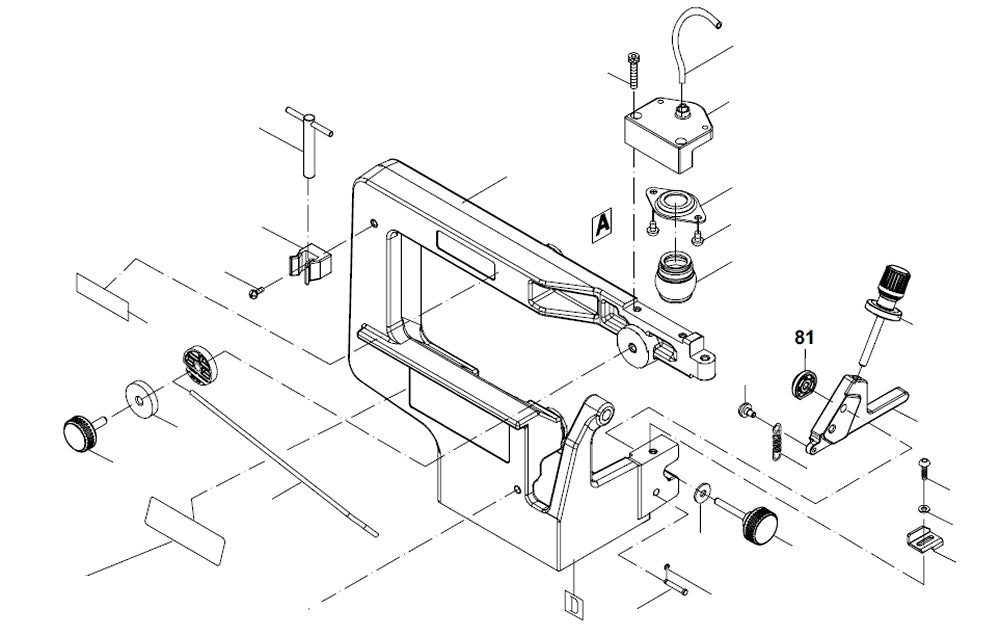 A

81

D