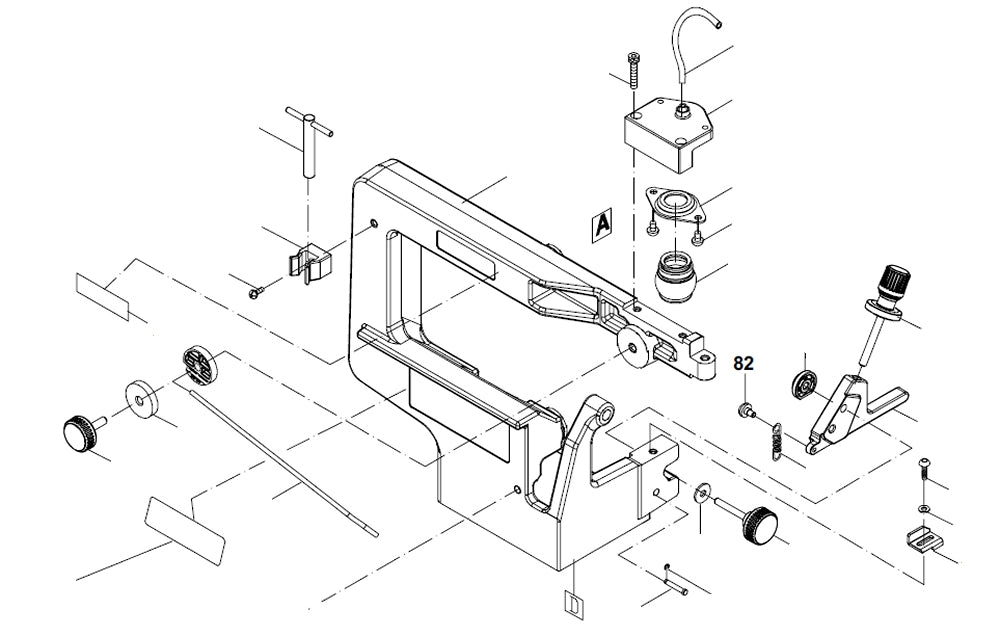 A

82

D