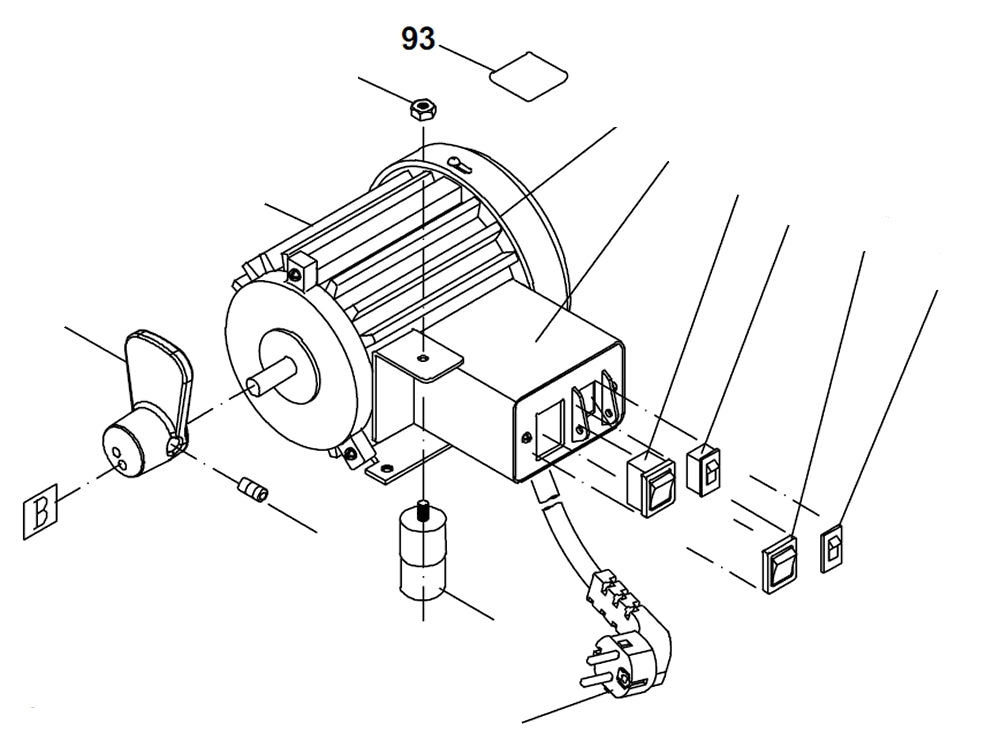 93

B