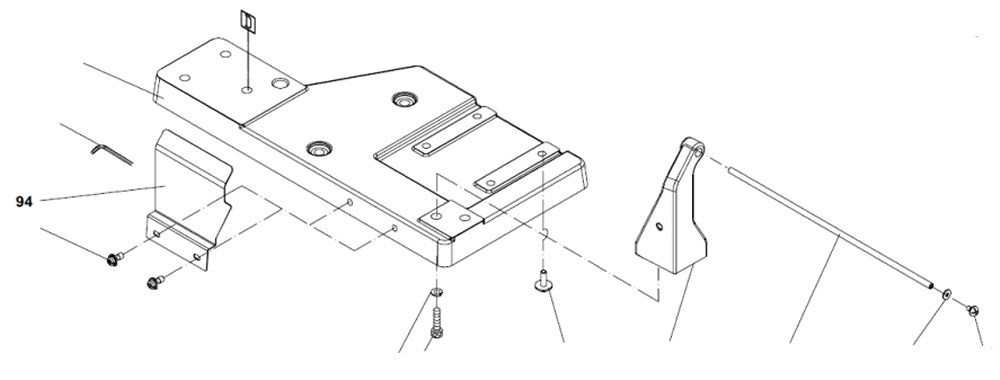 94