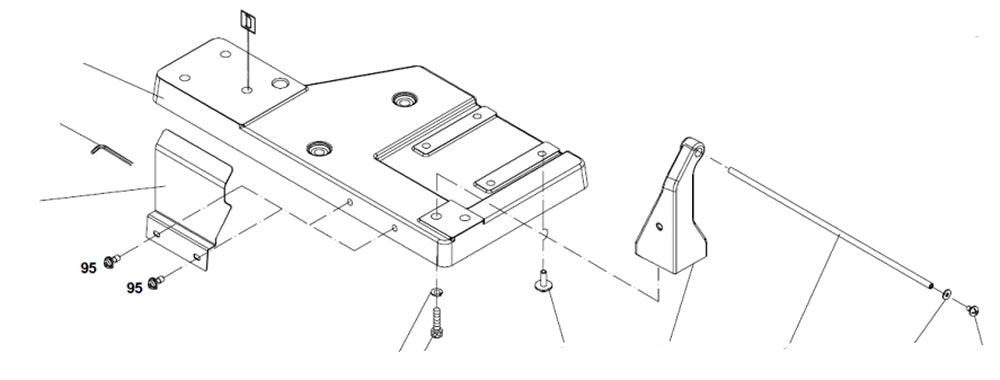 95
95