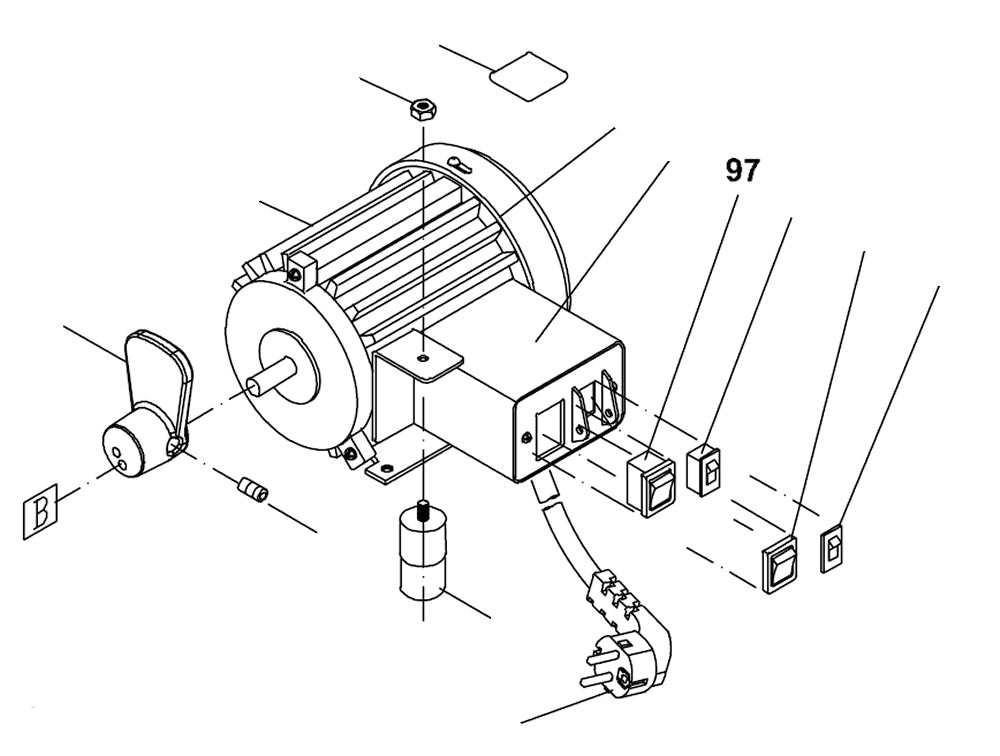 97

B