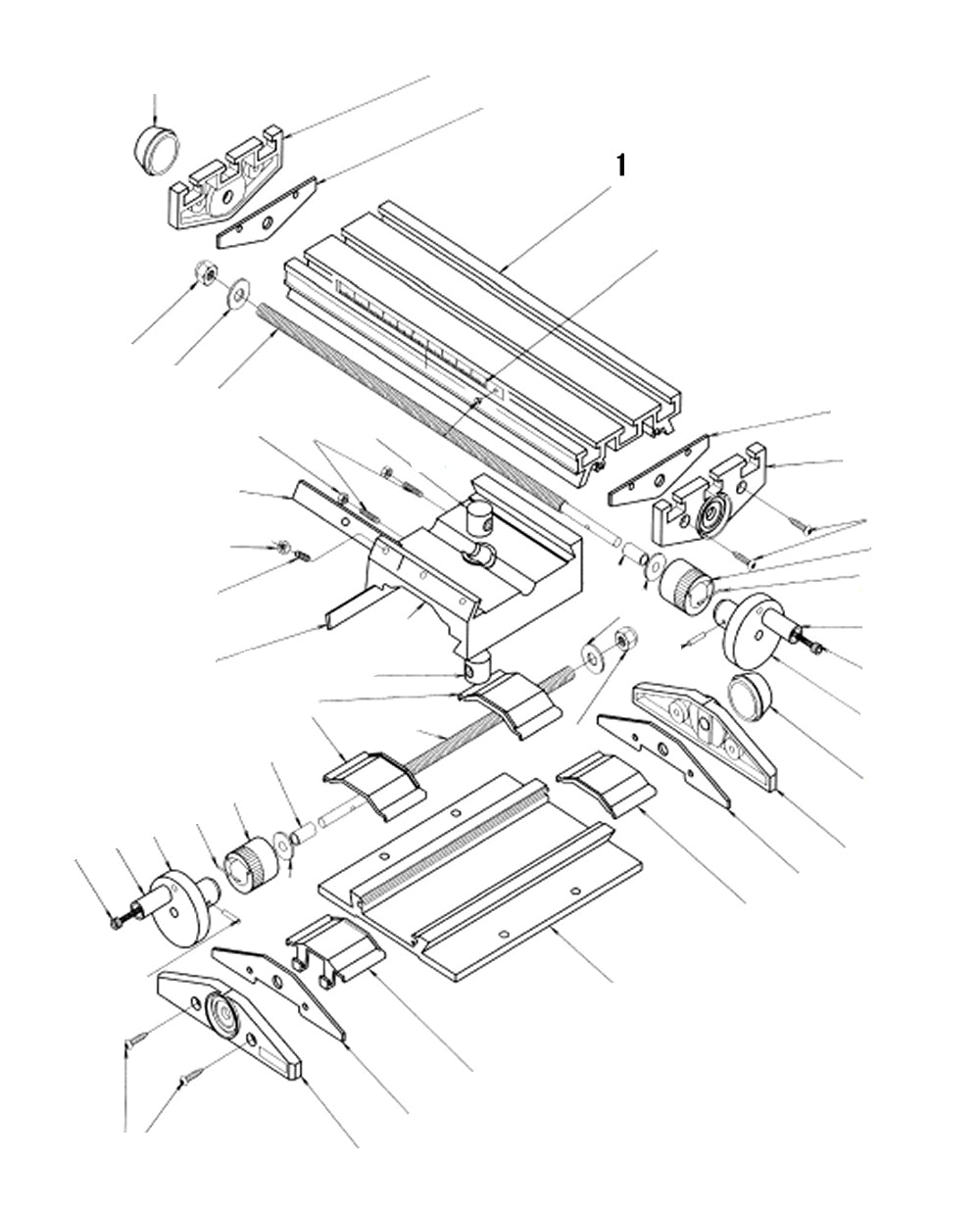 1