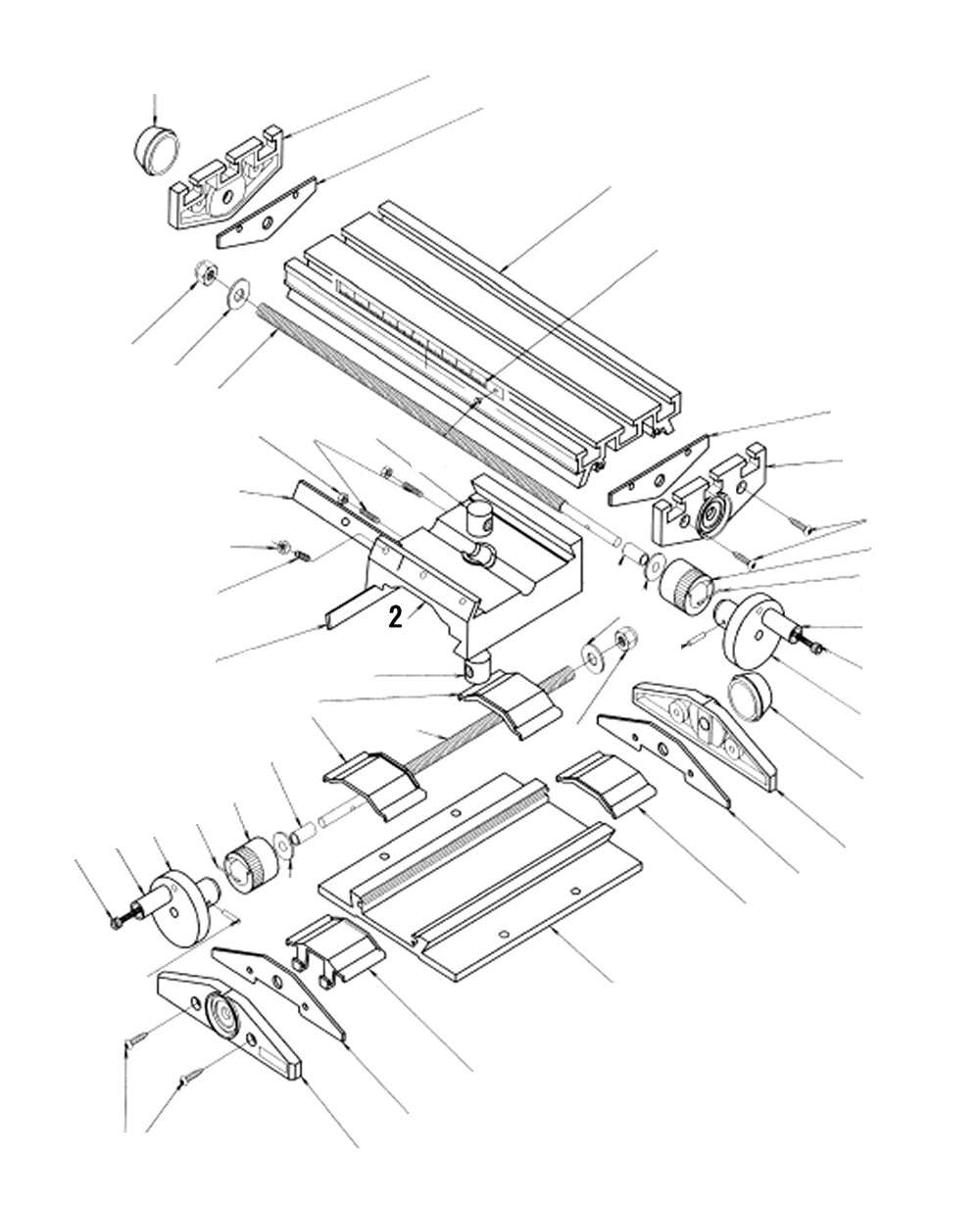 2