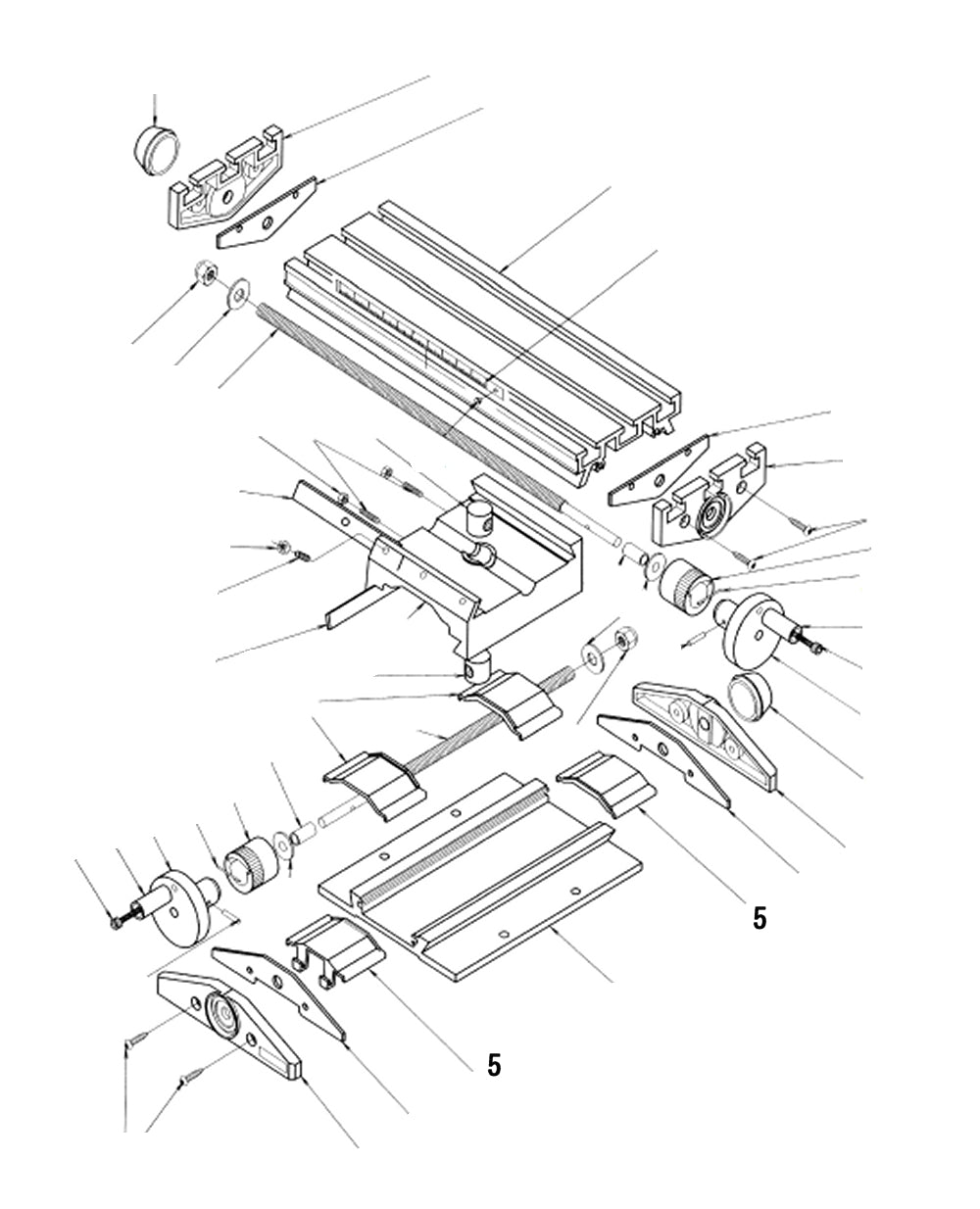 5

5