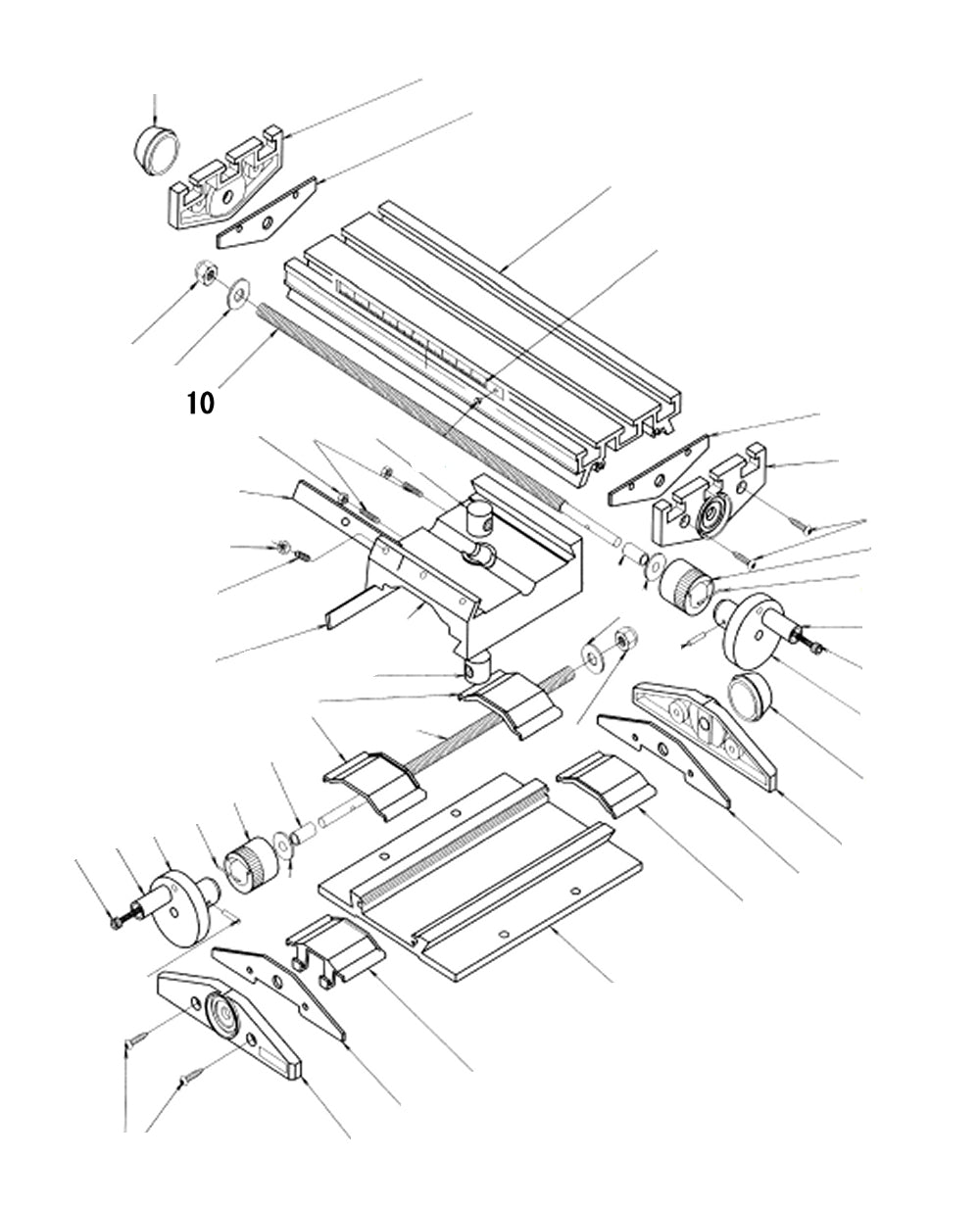 10