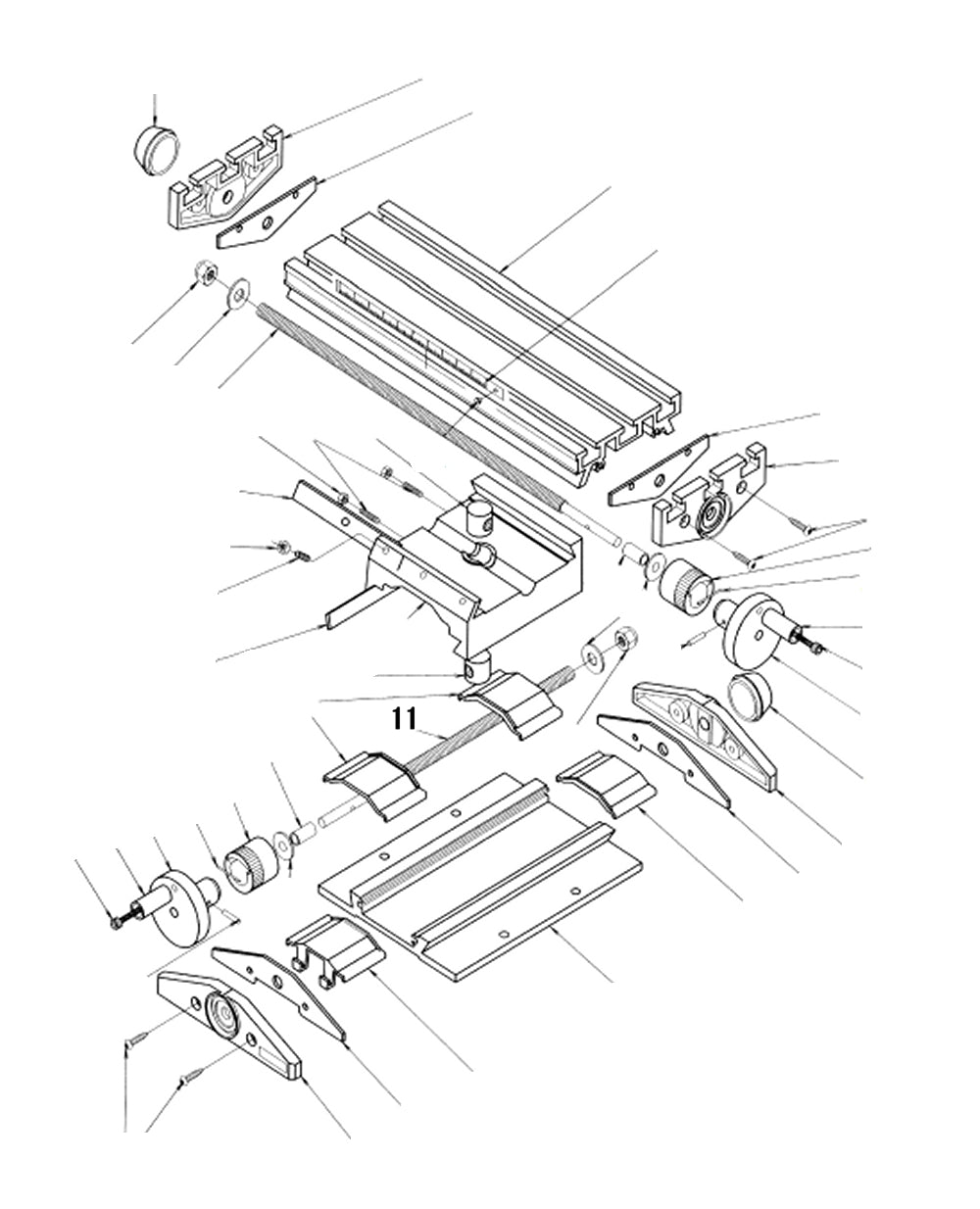 11