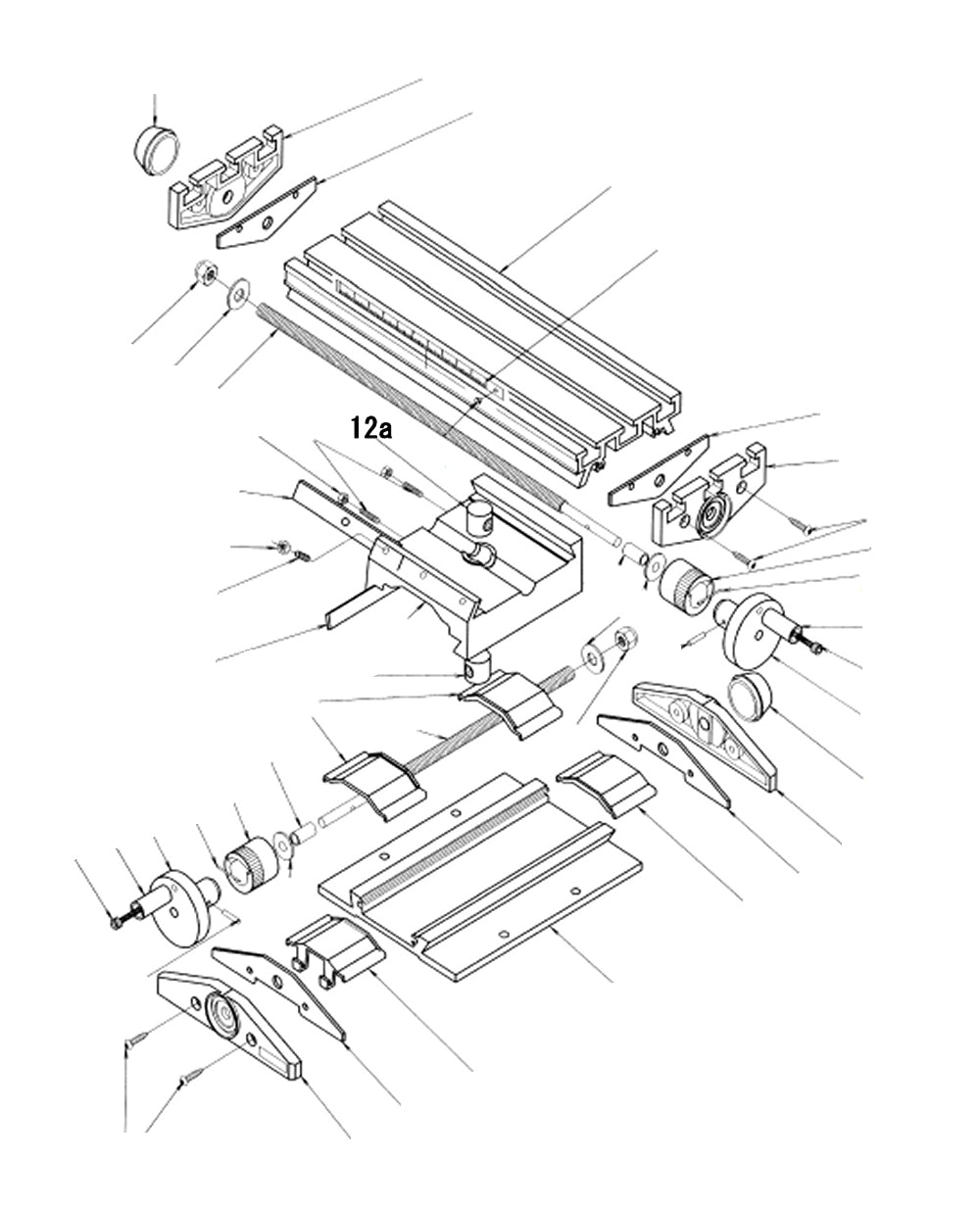 12a