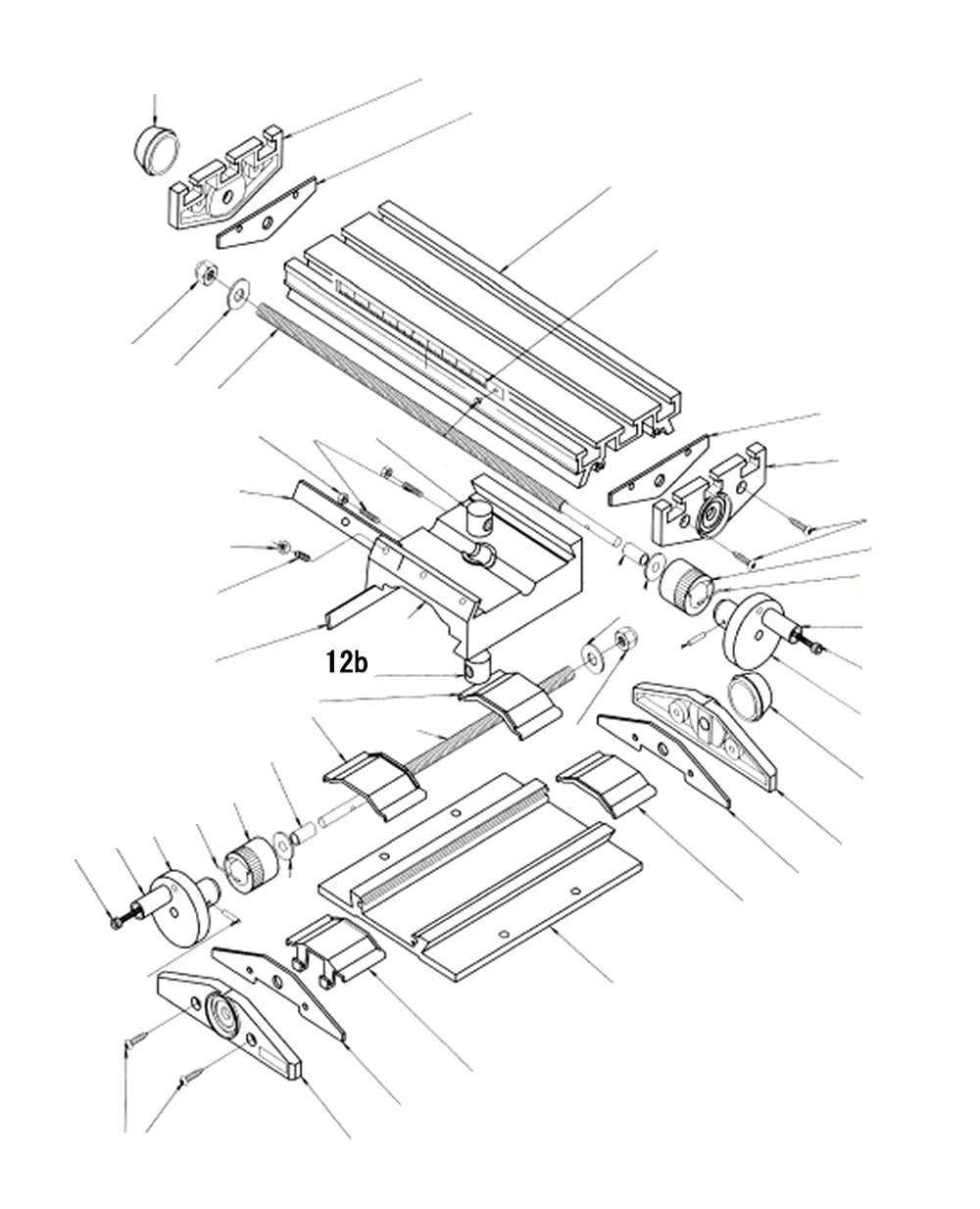 12b