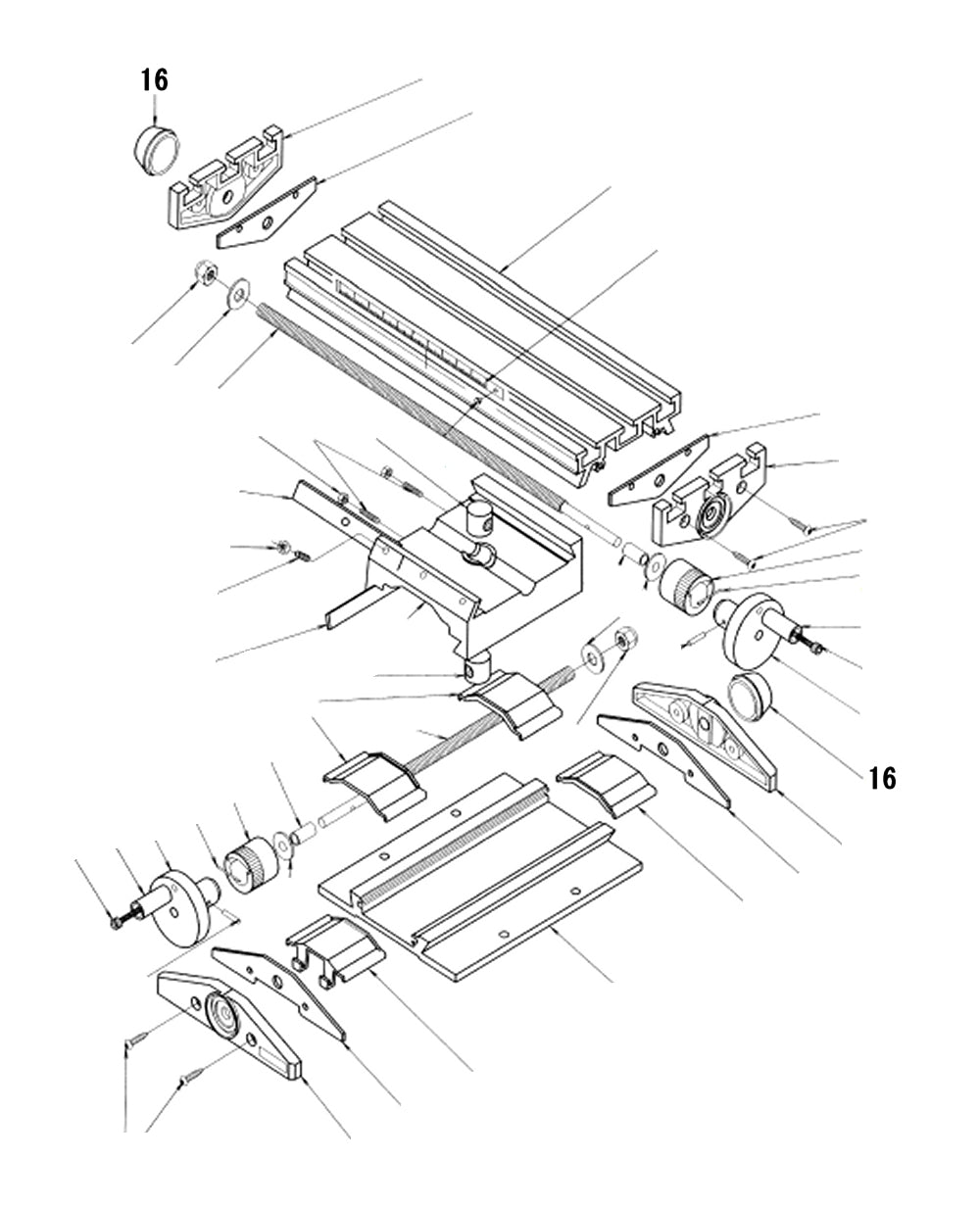 16

16