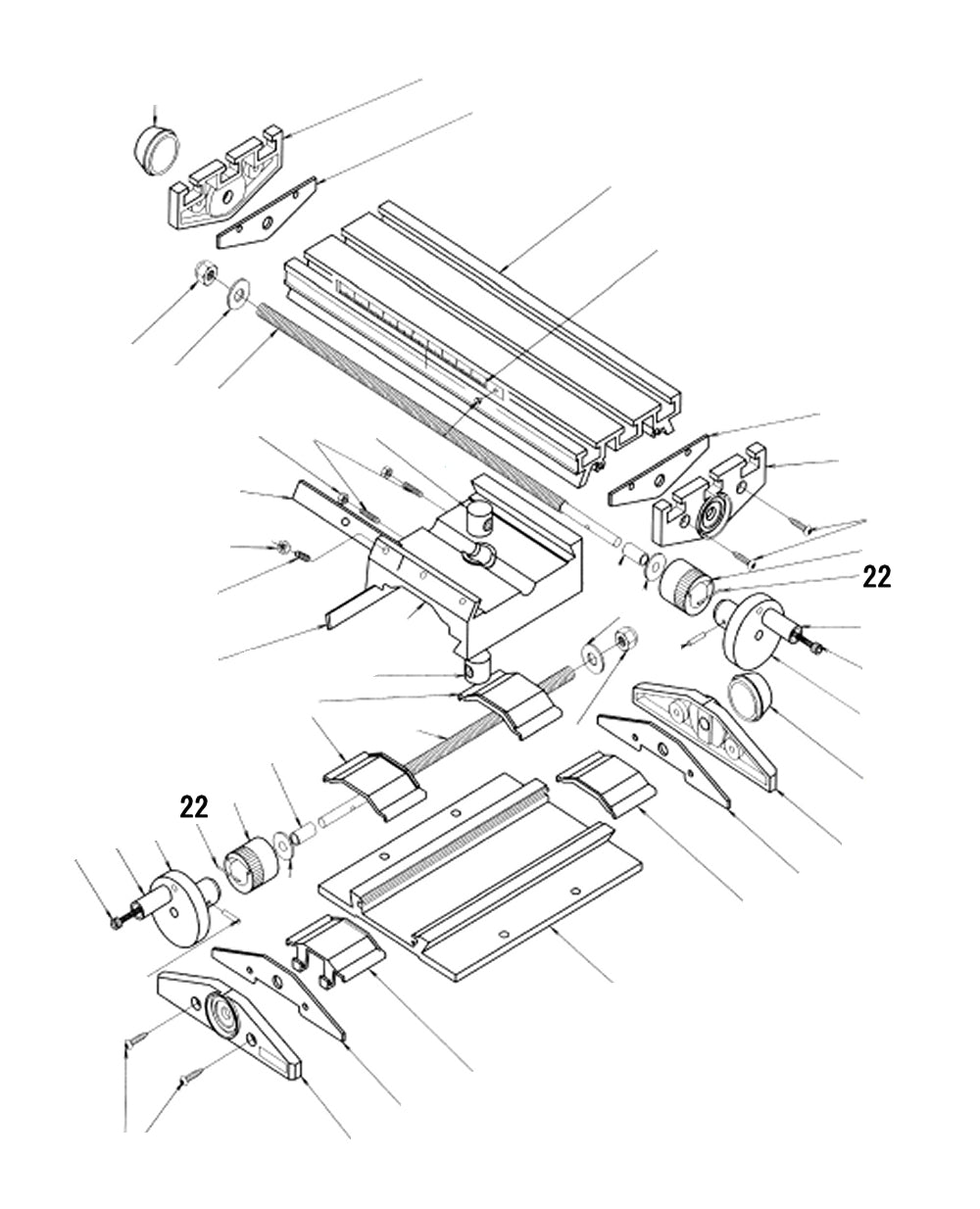 22

22