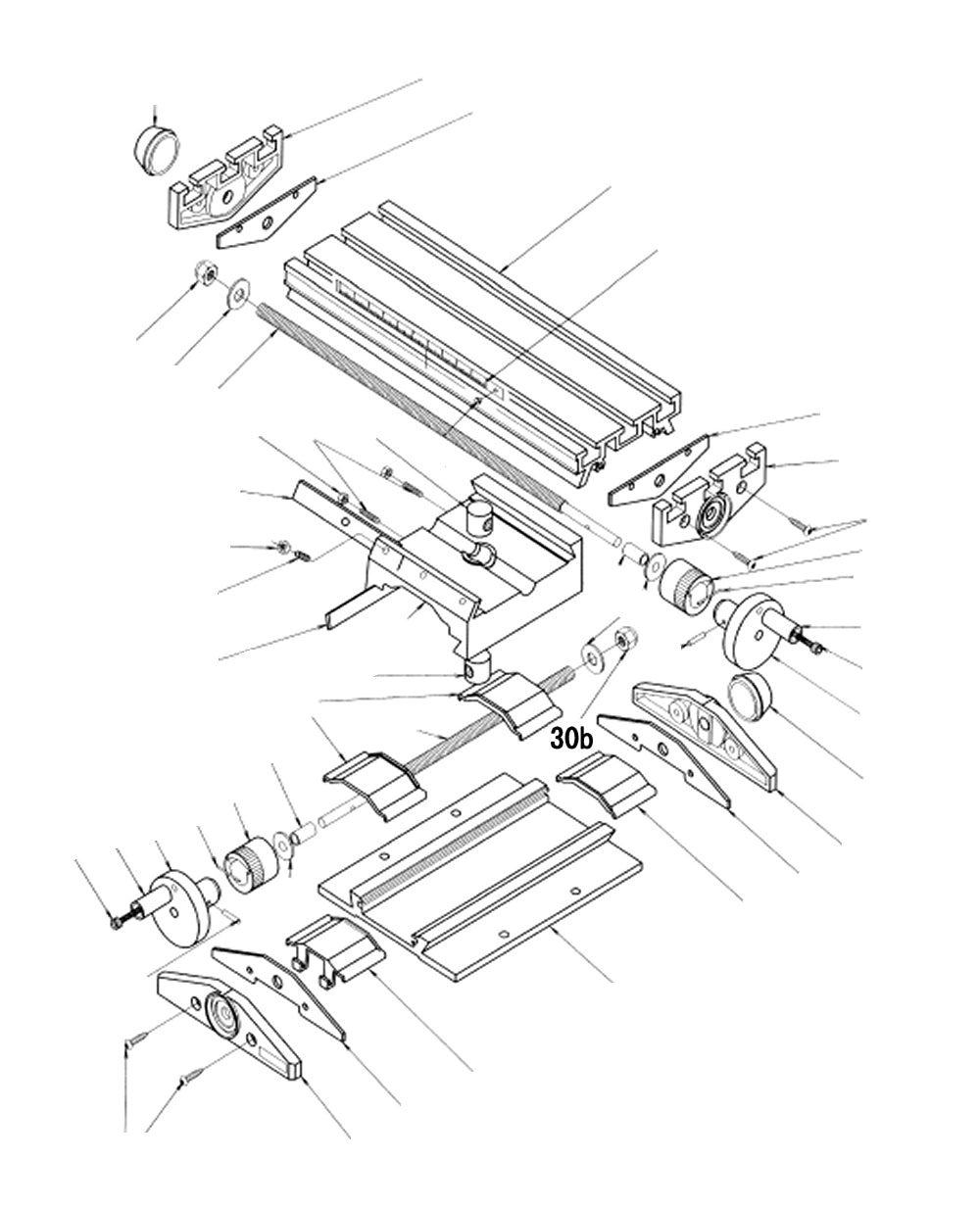 30b