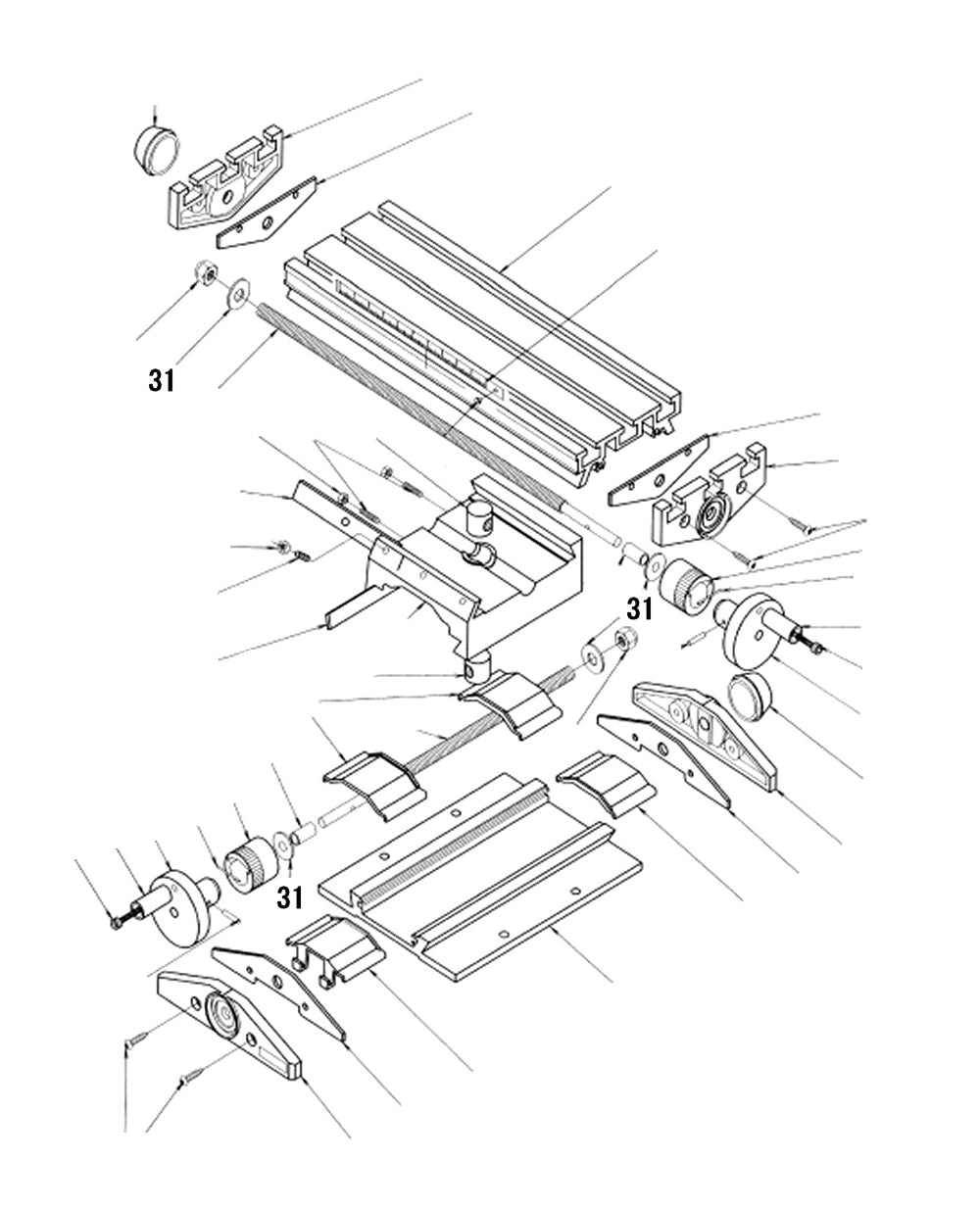 31

31

31