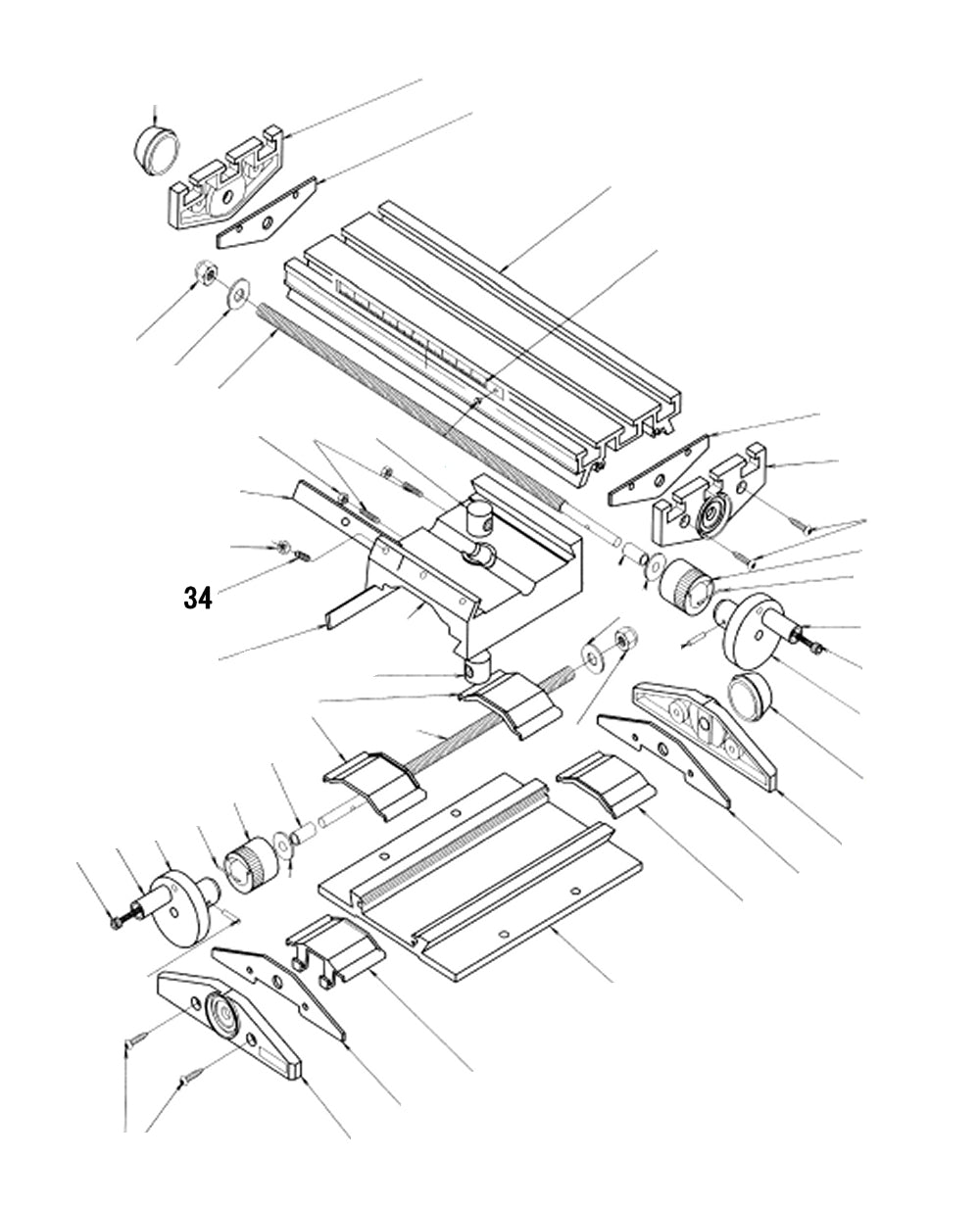 34