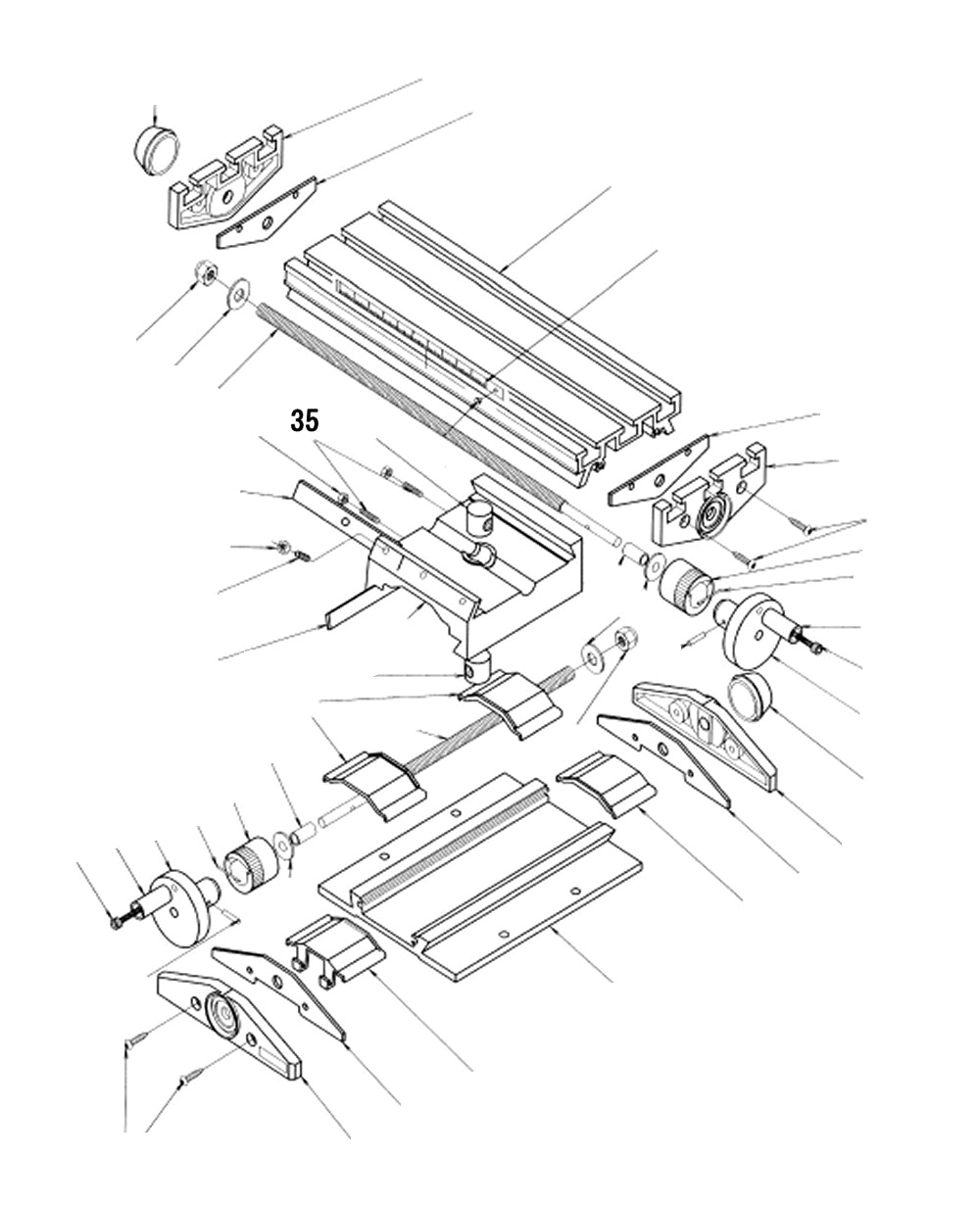 35