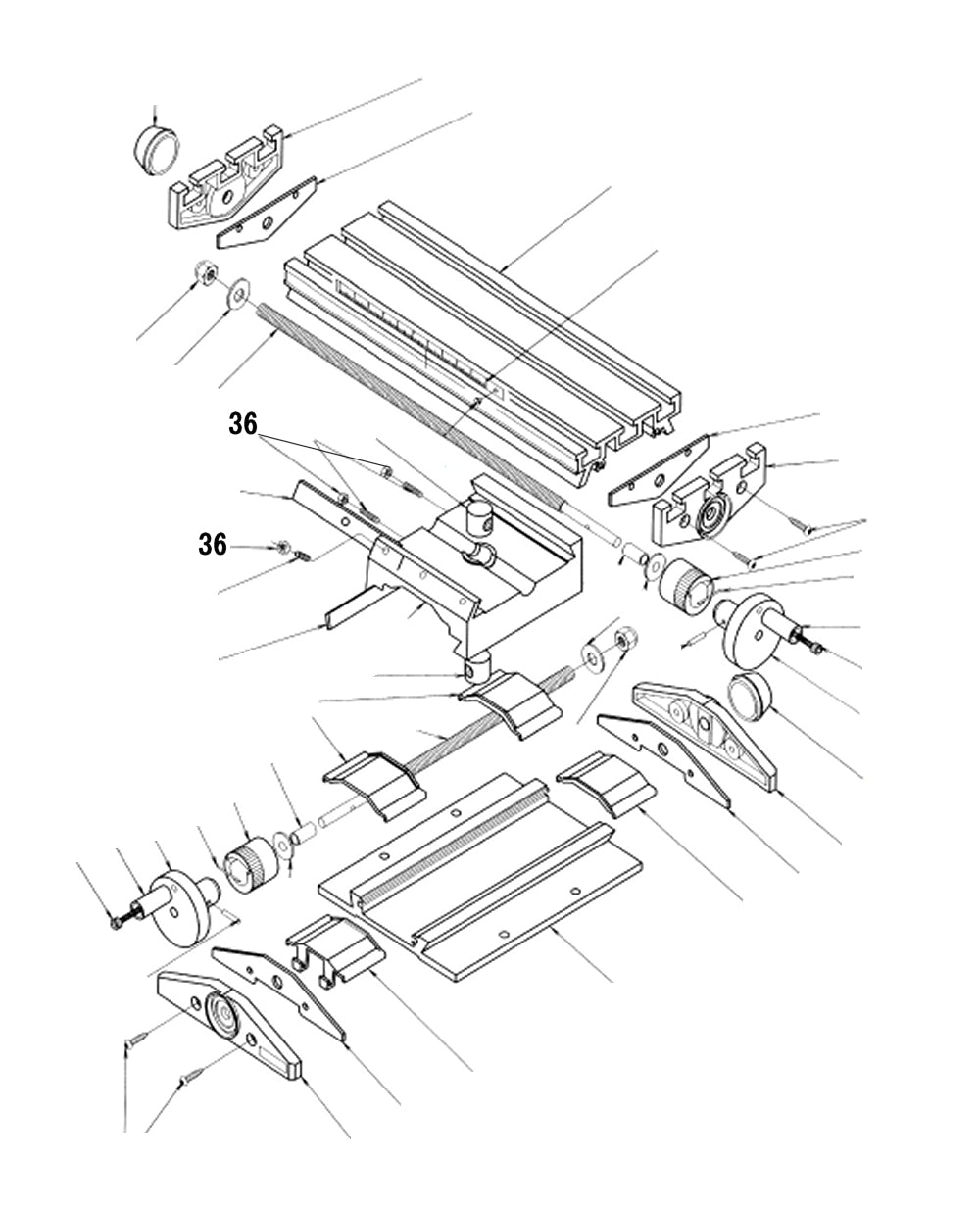 36

36