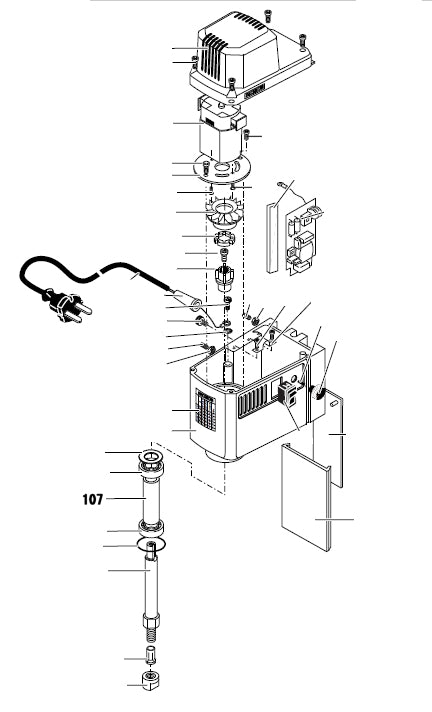 107