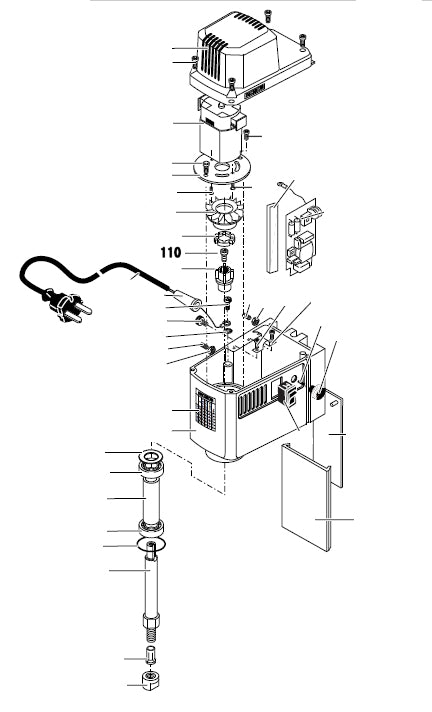 110