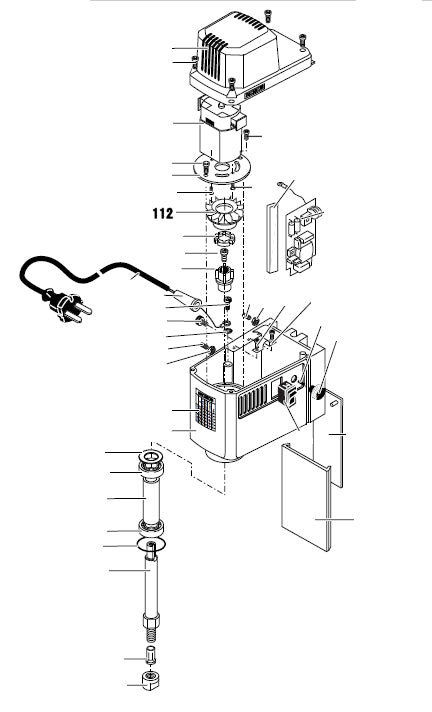 112