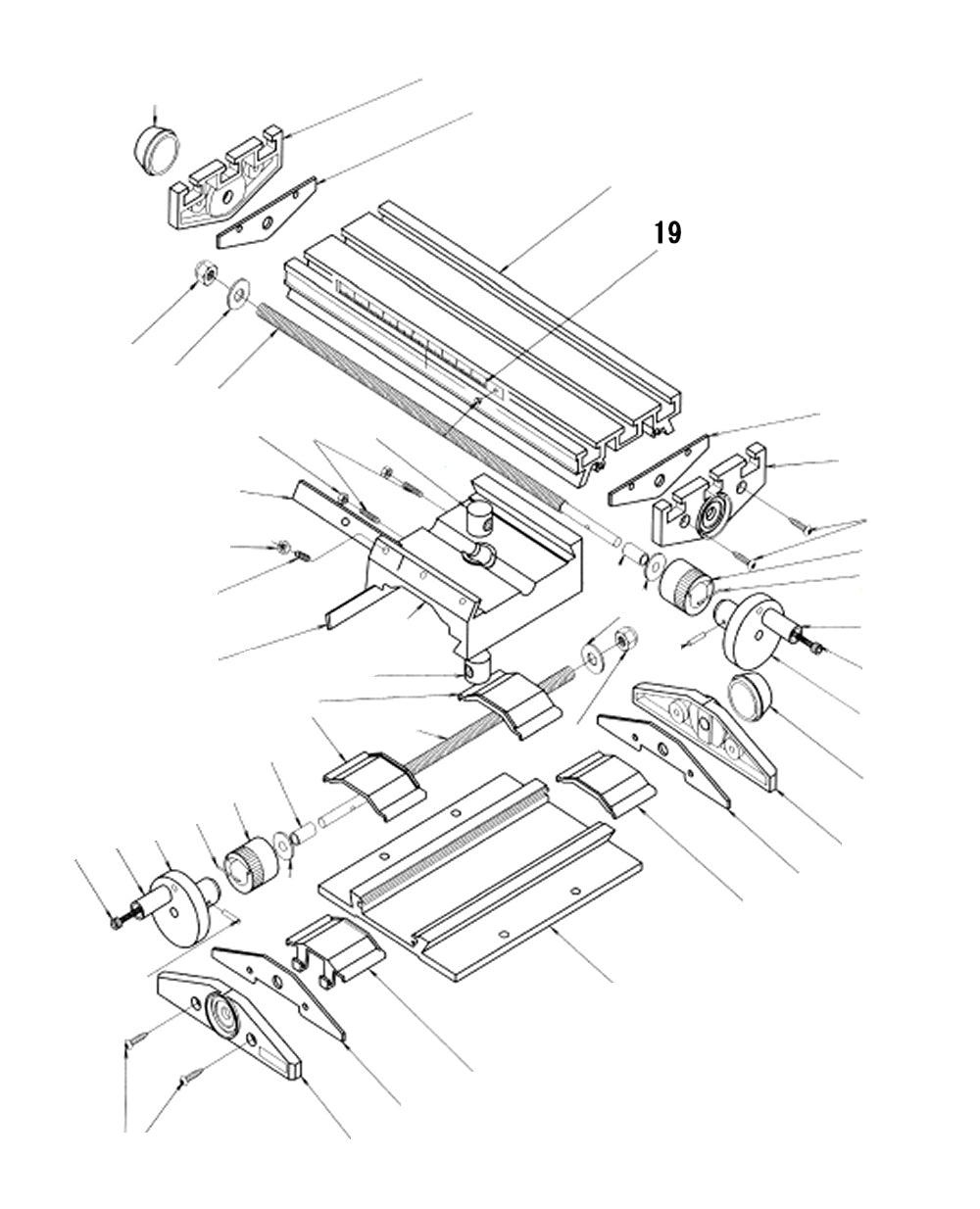 19