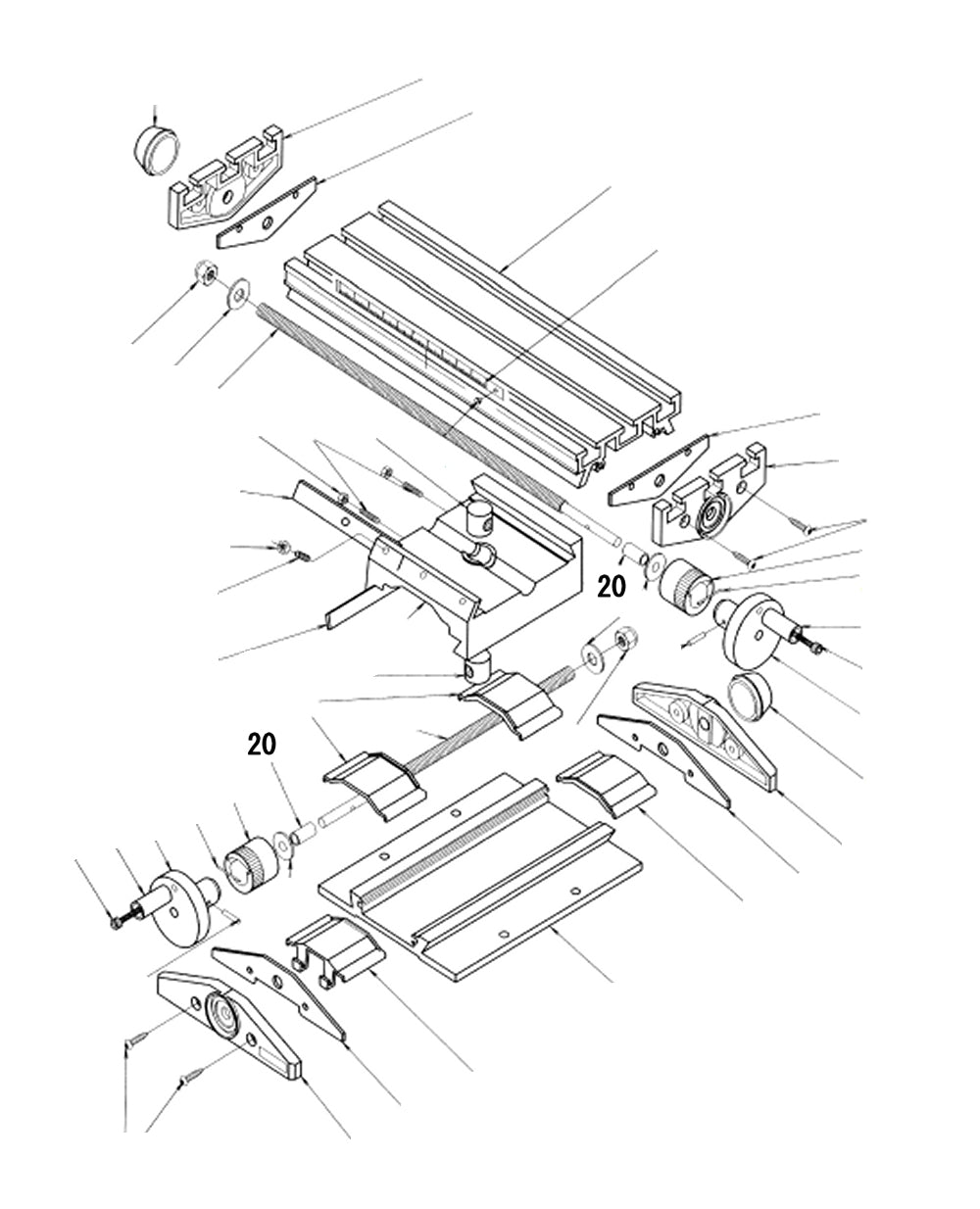 20

20