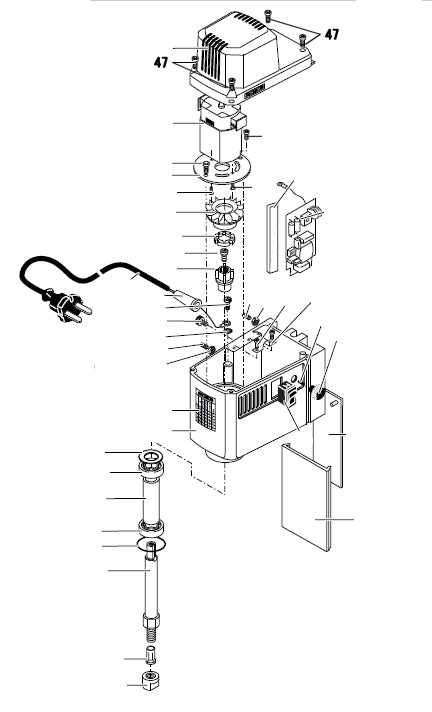 47
47