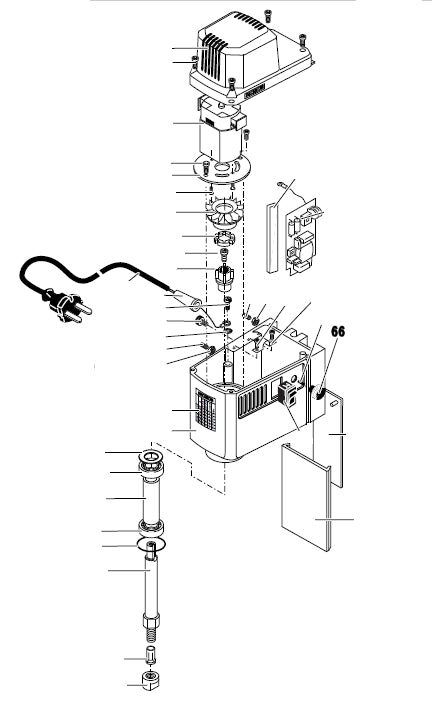 66