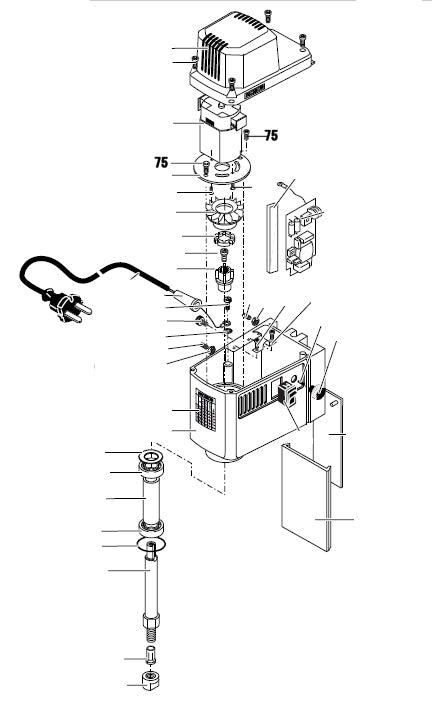 75
75