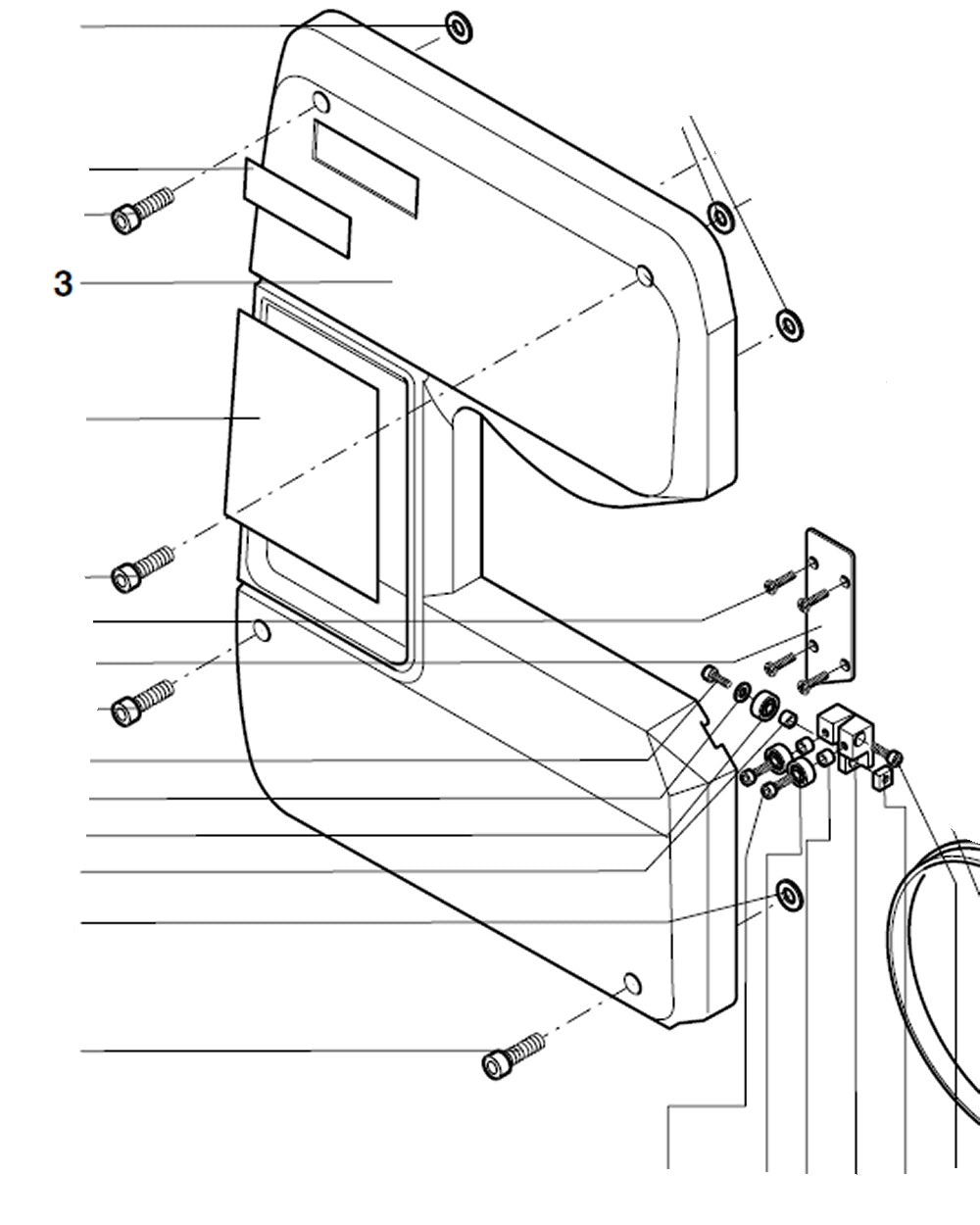 3