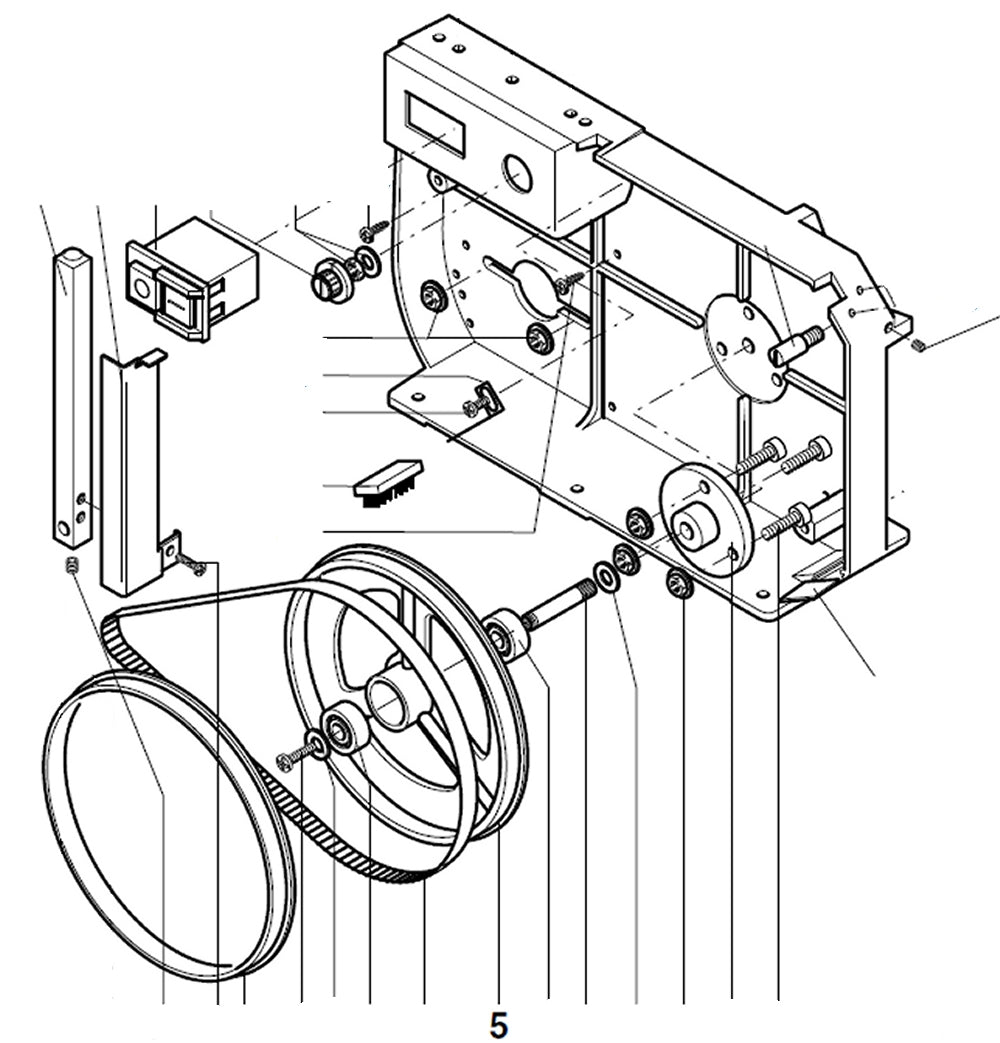 5