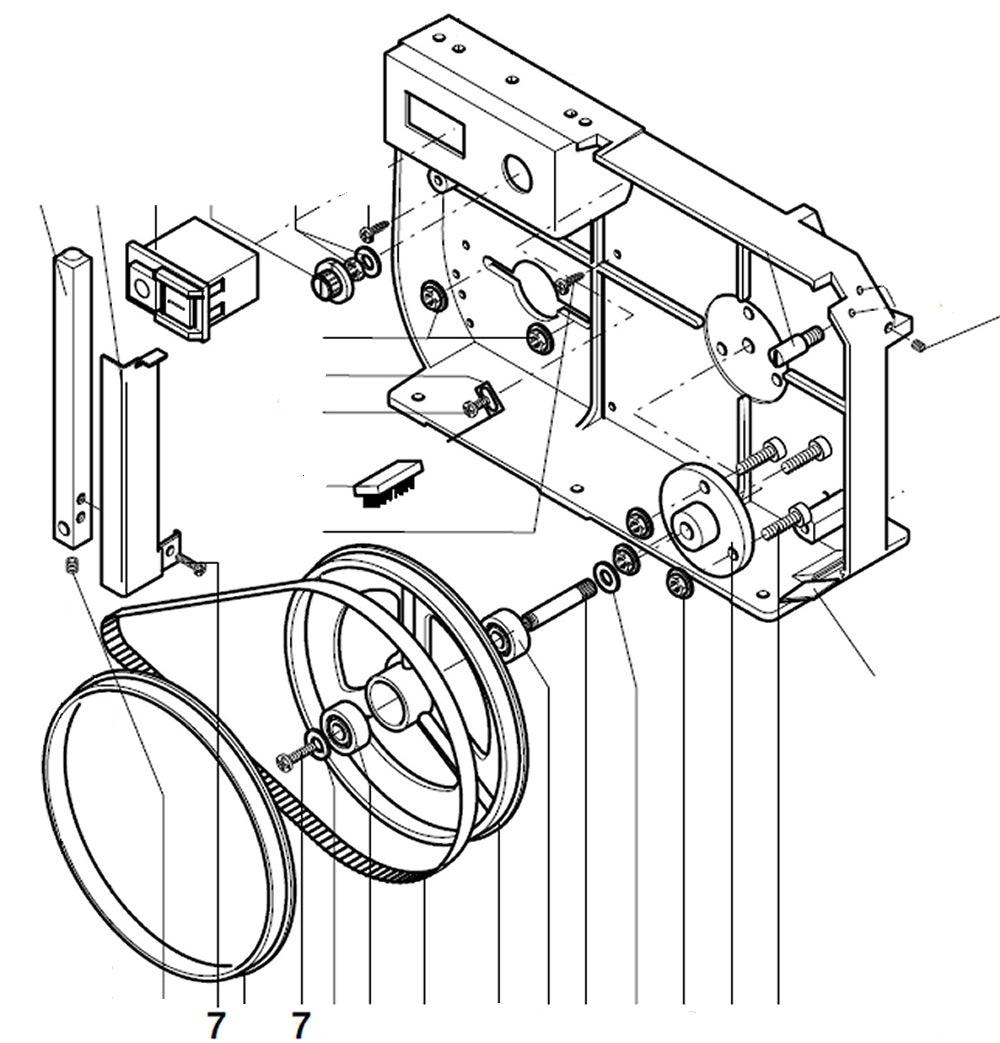 7 7