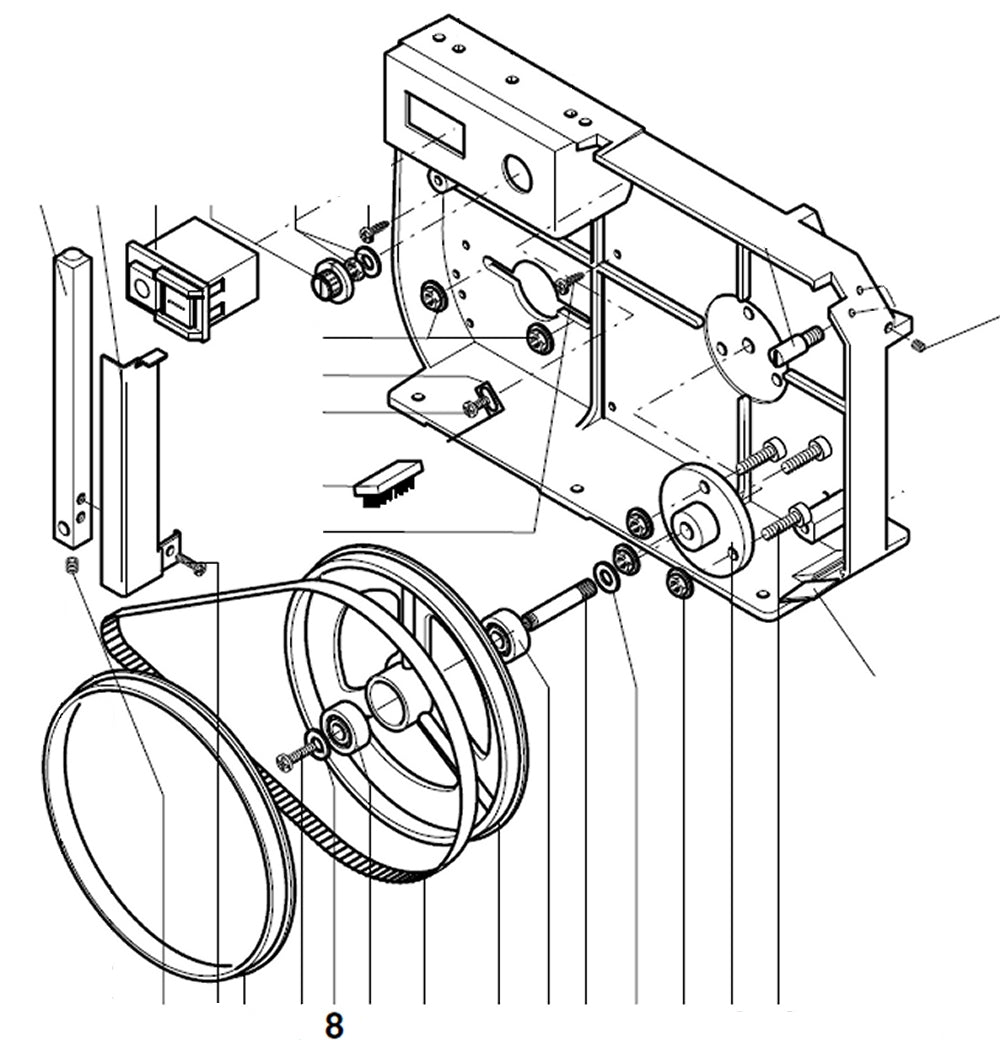 8