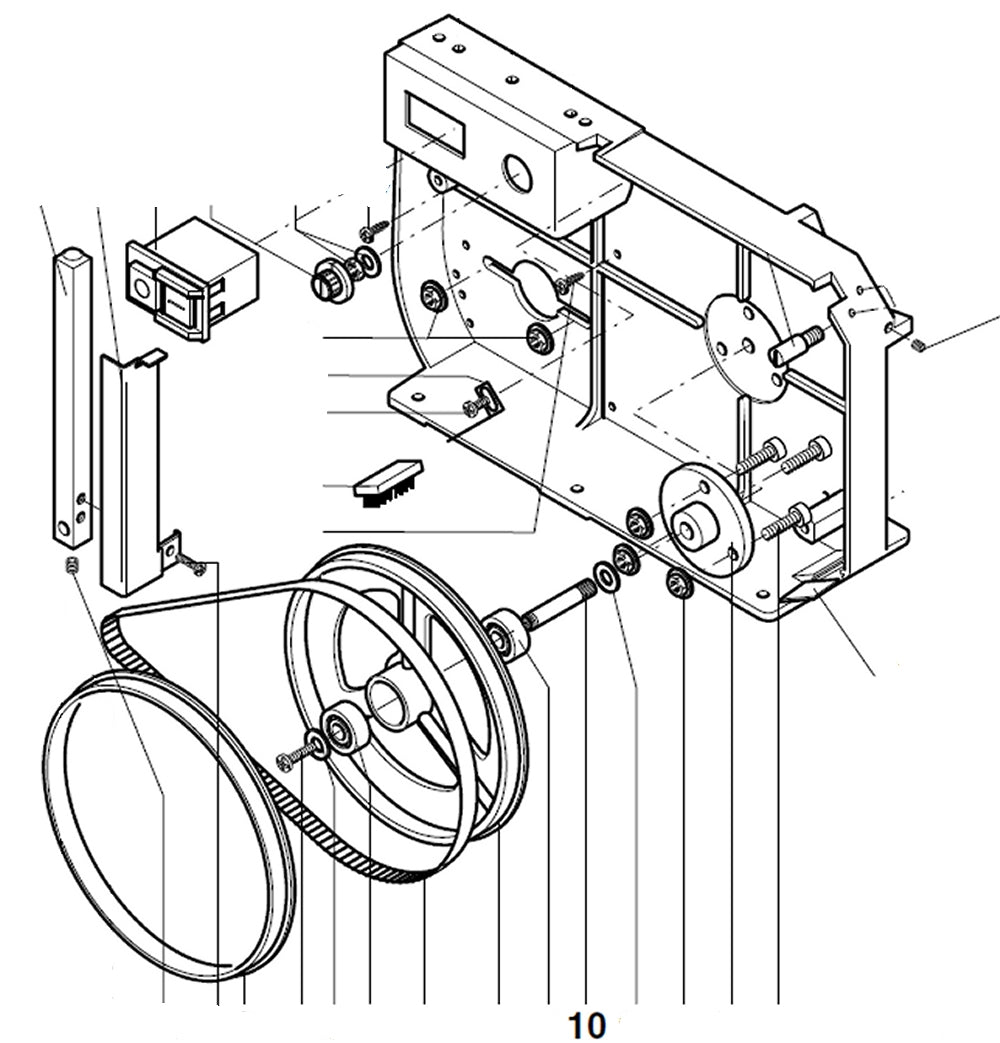 10