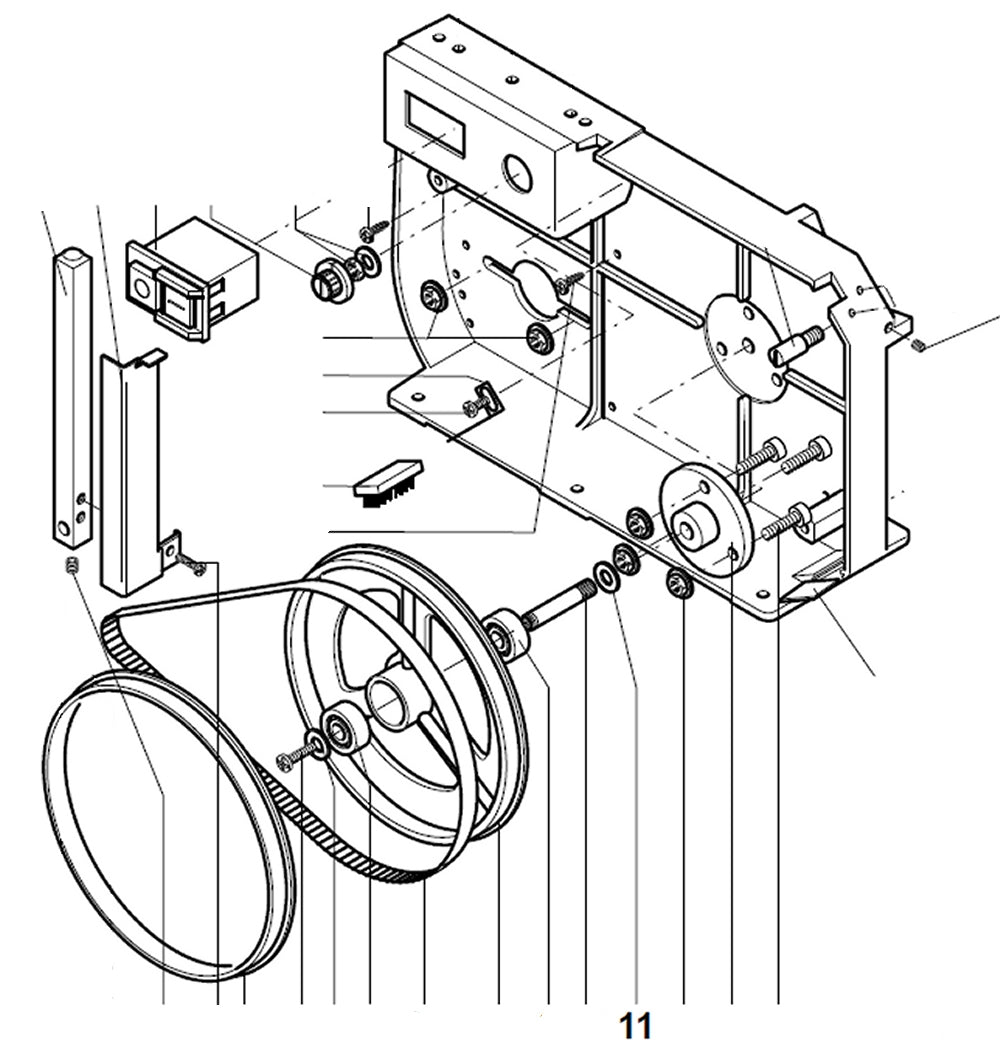 11