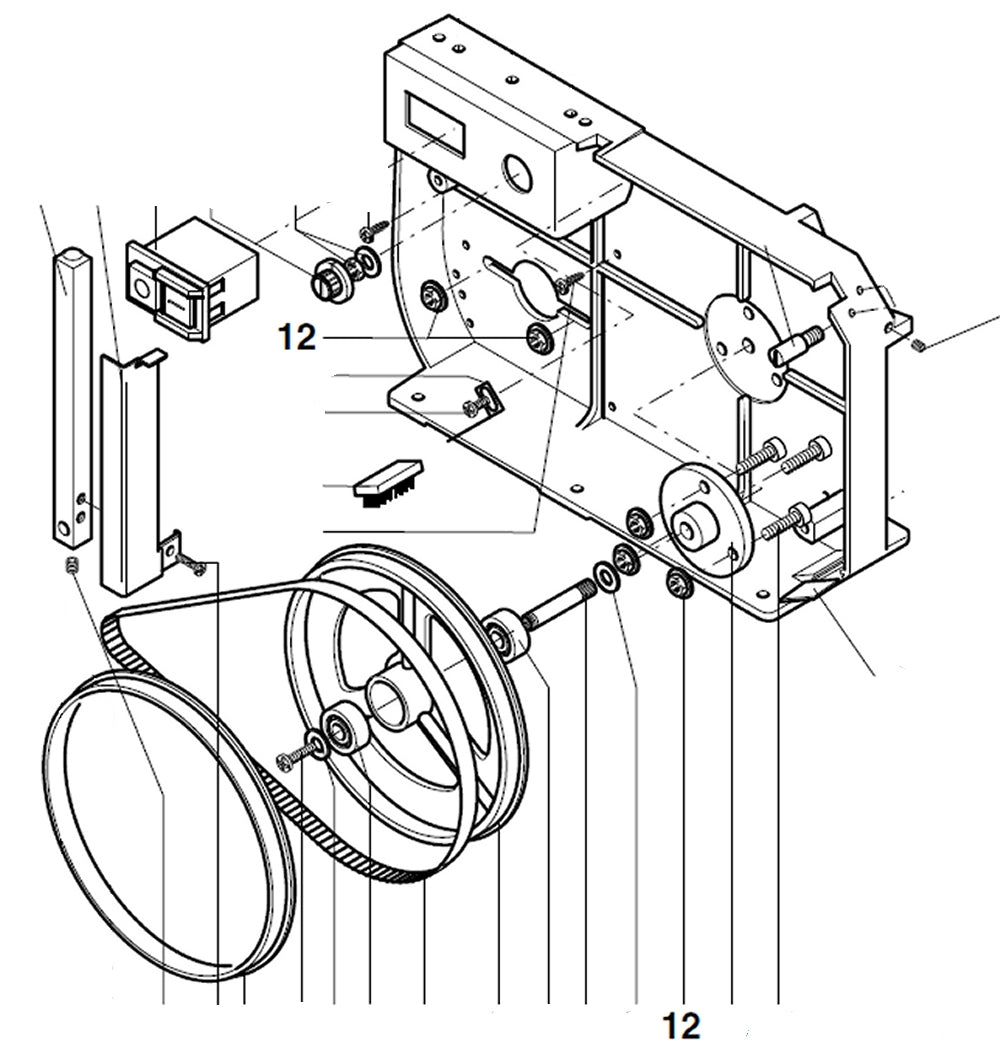 12

12