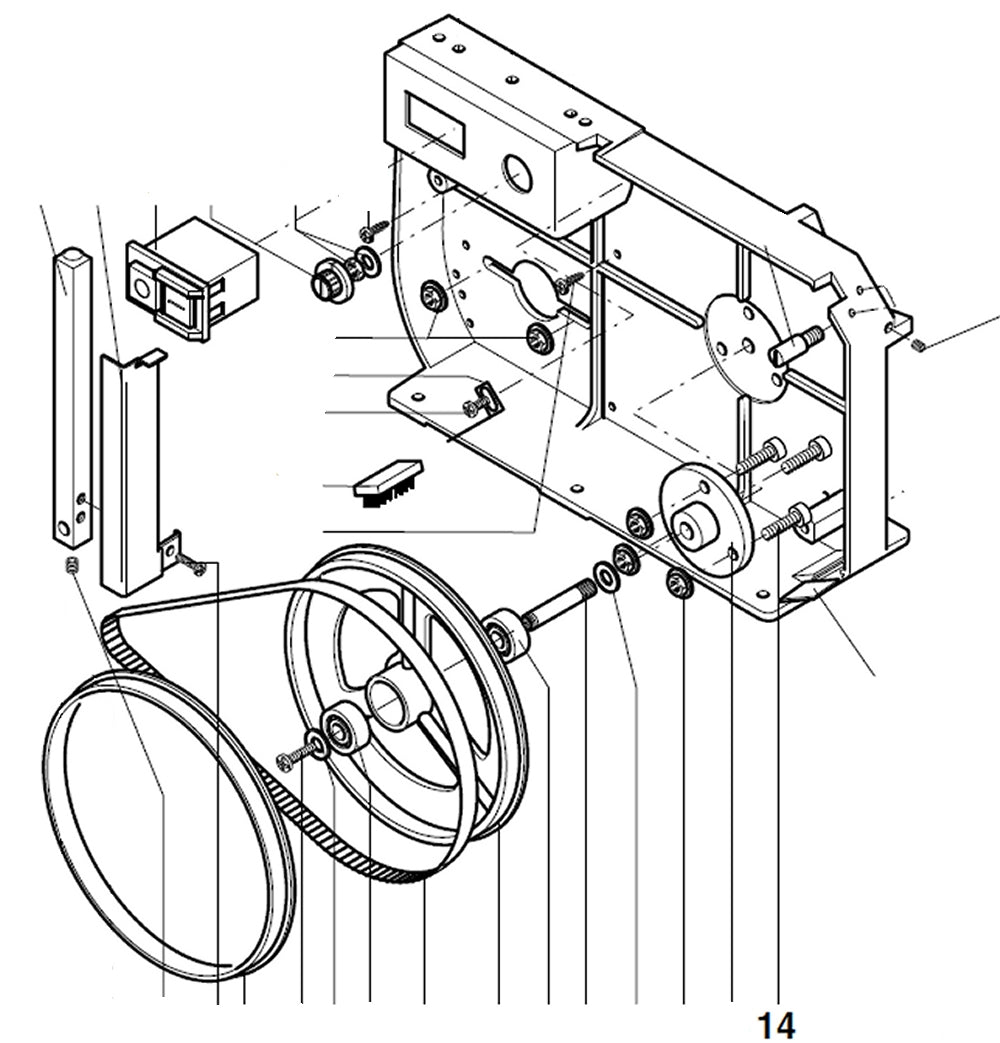 14