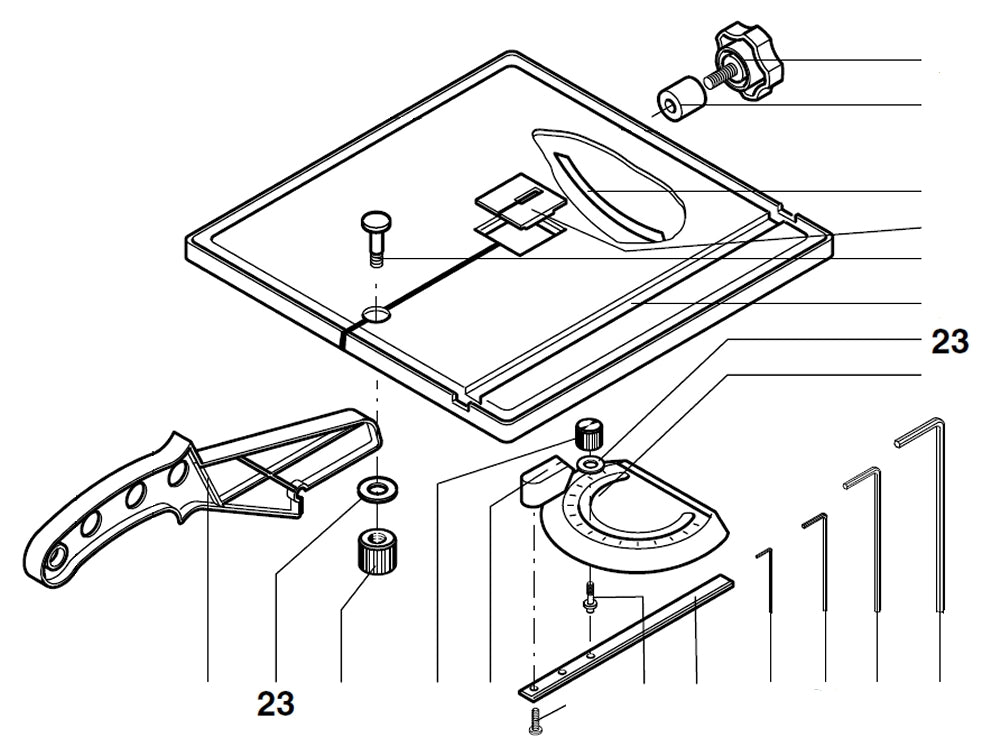 23

23