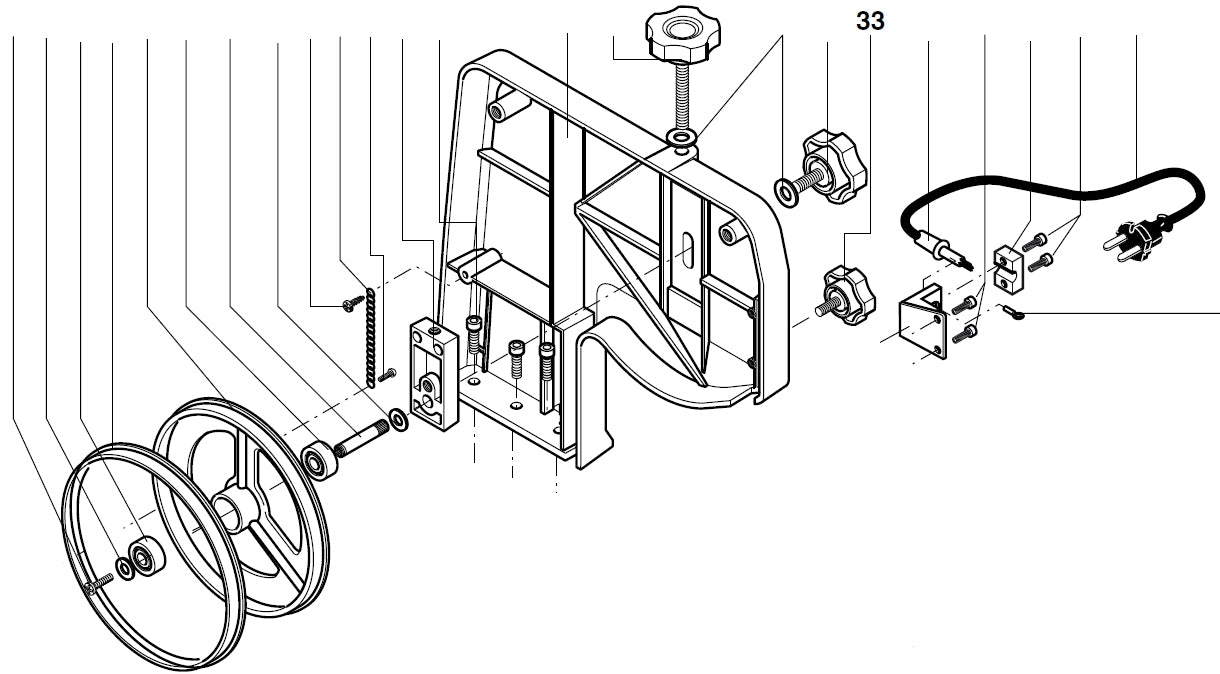 33