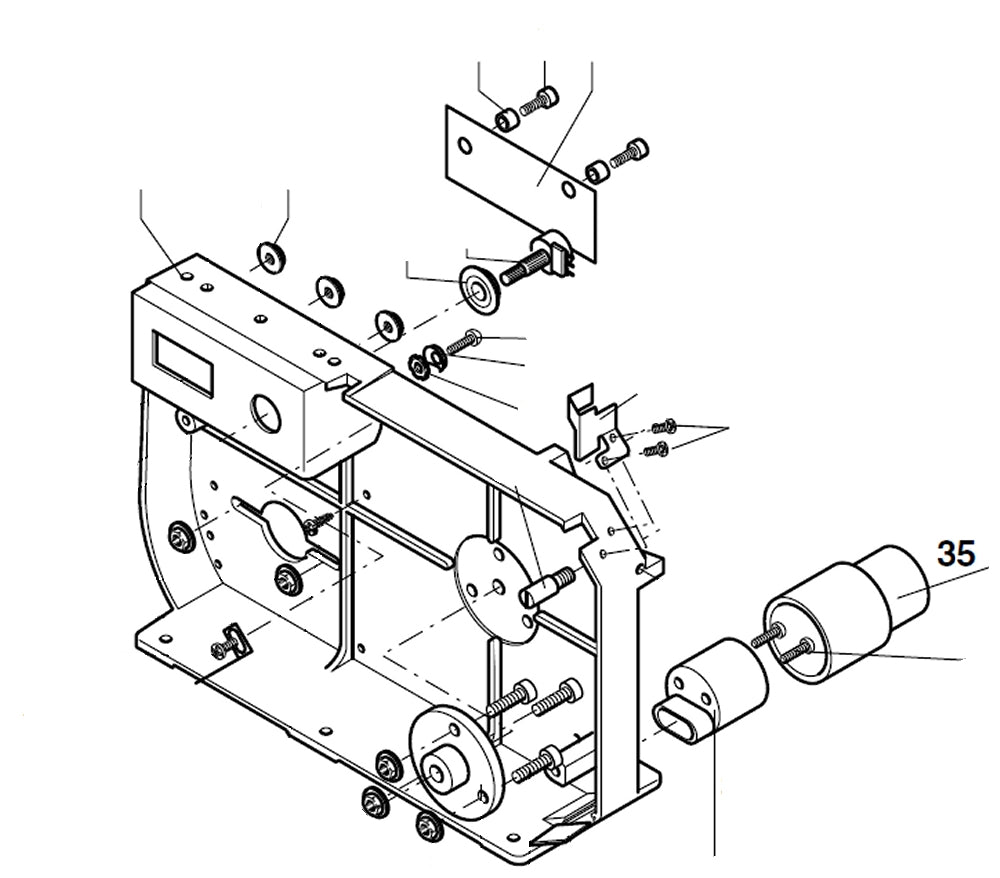 35