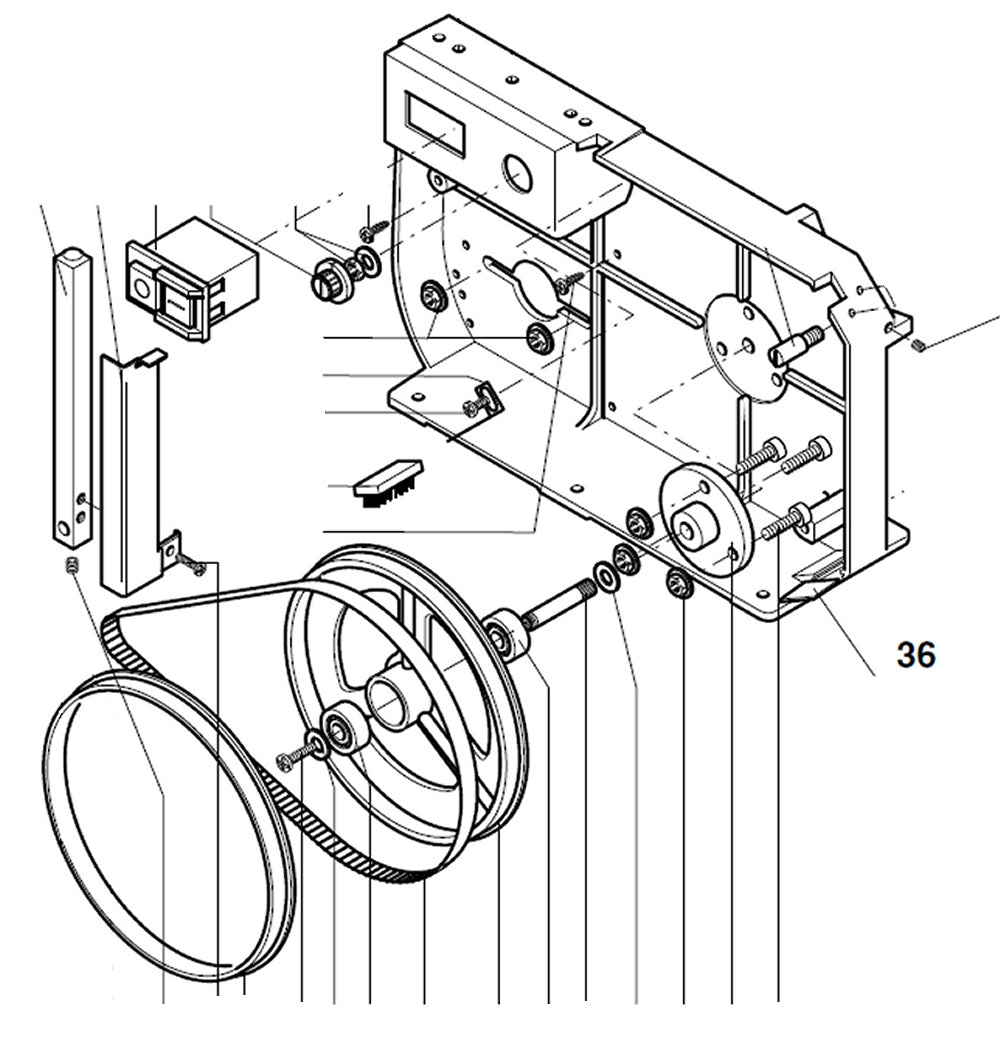 36