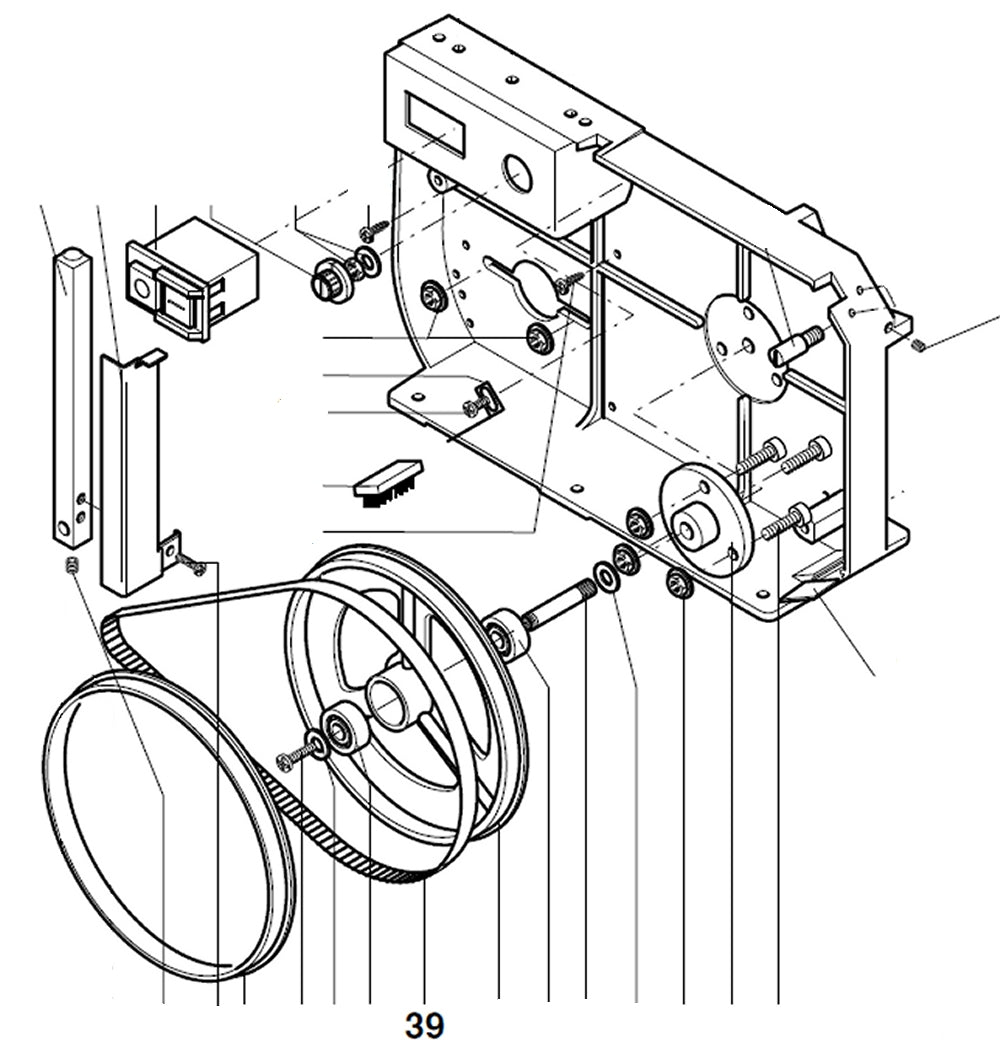 39