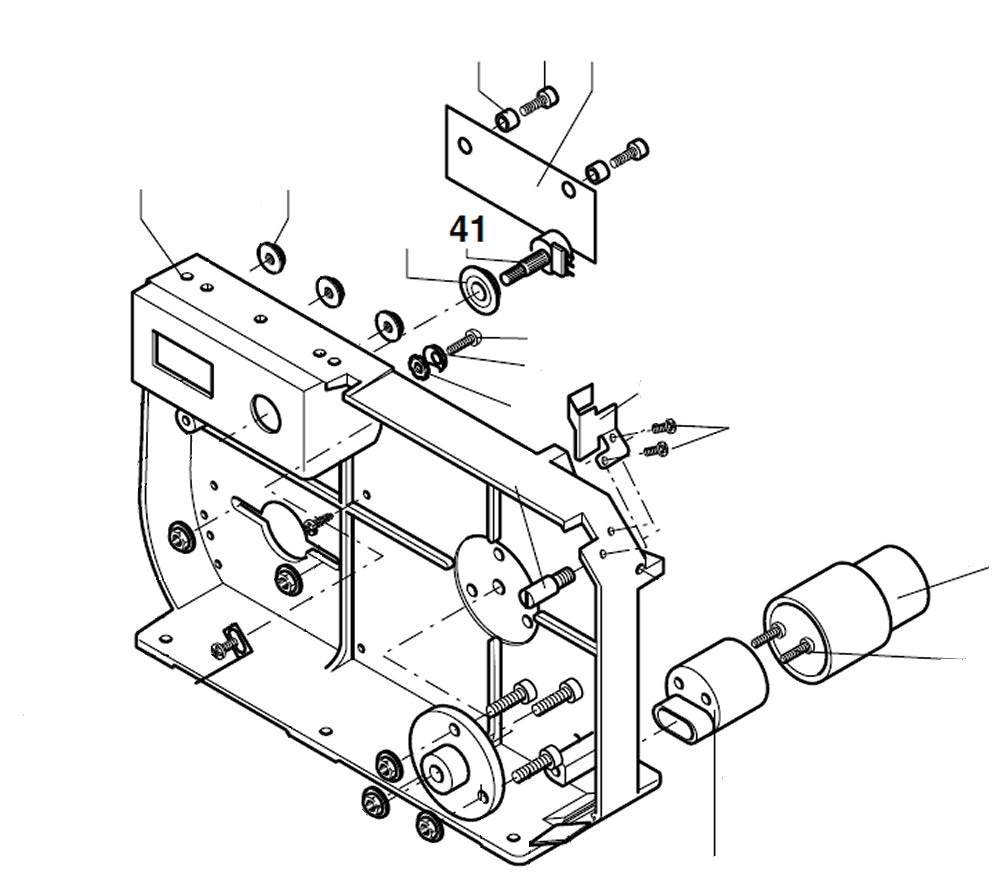 41