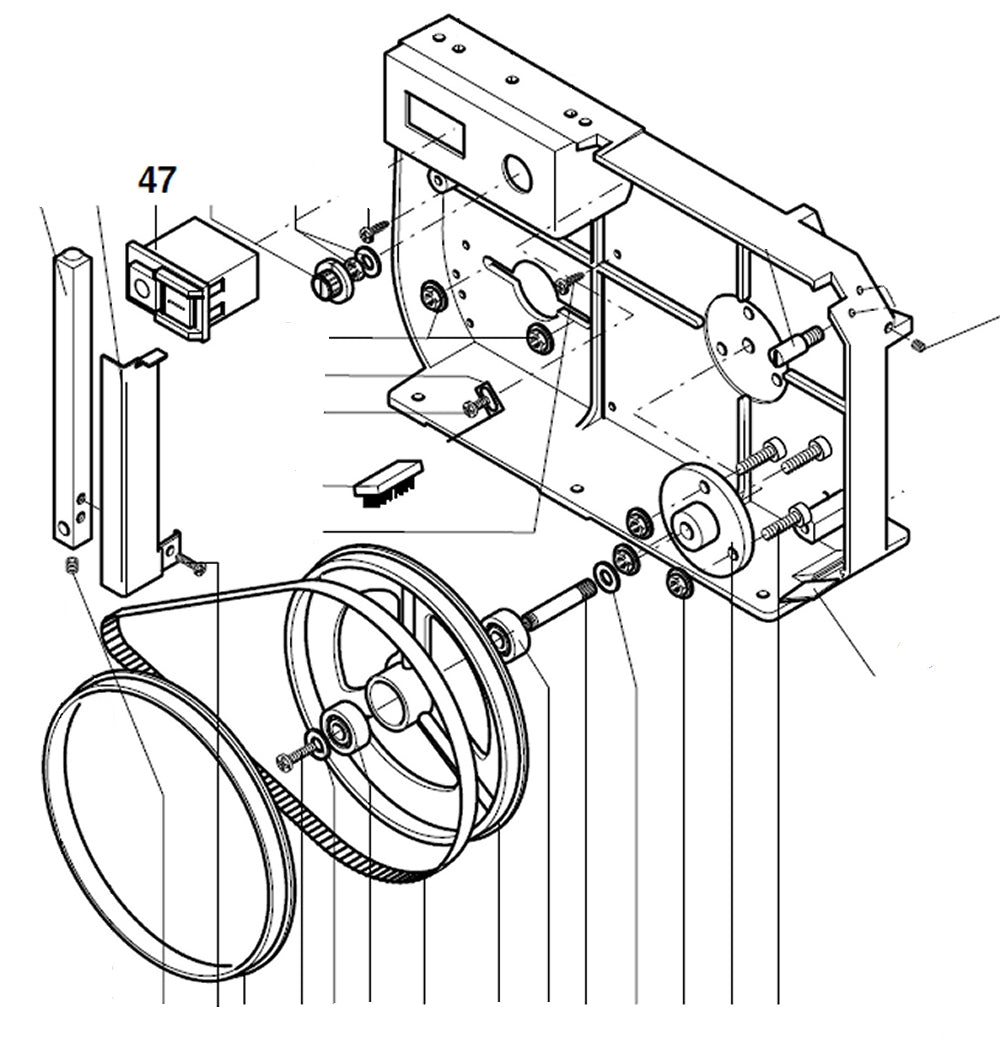 47