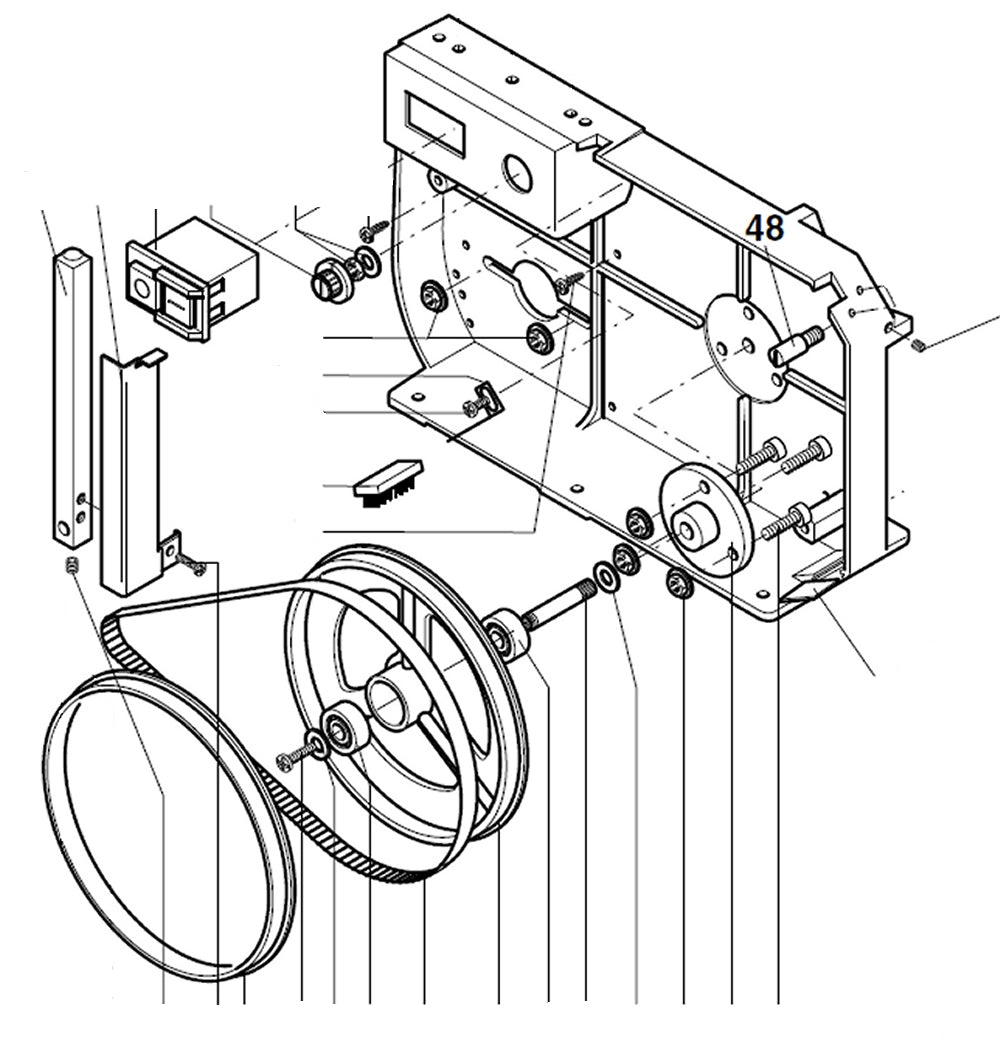 48