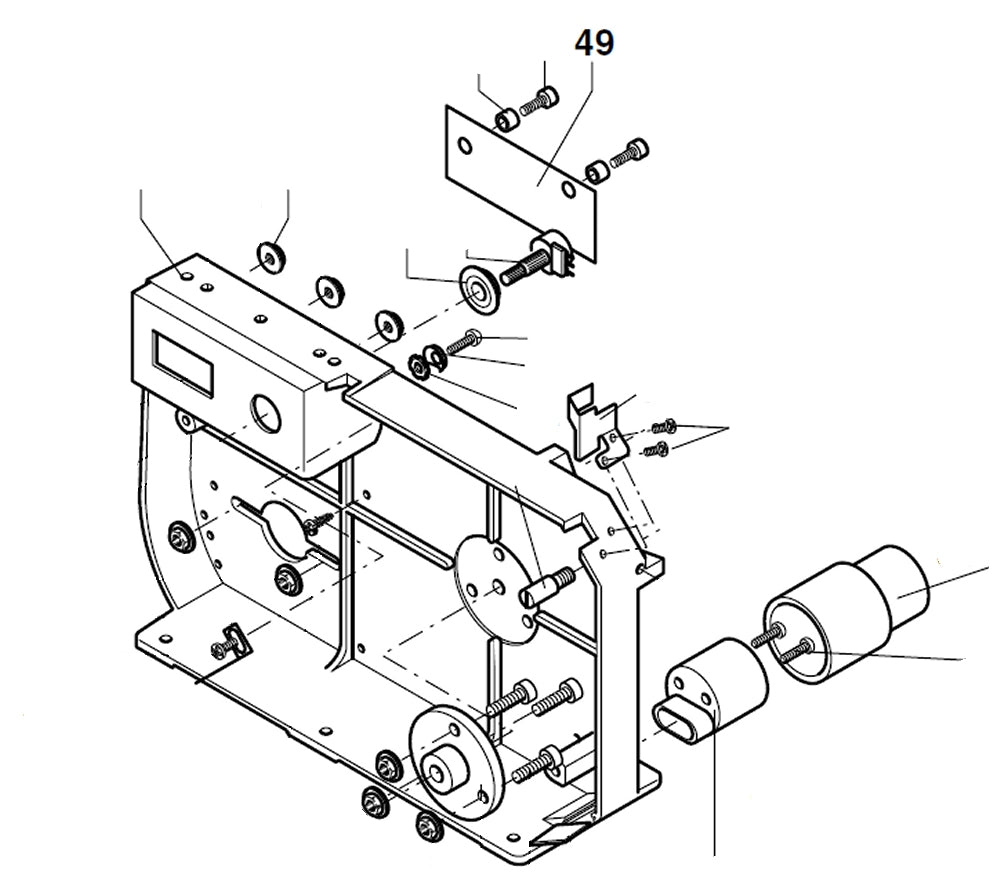 49