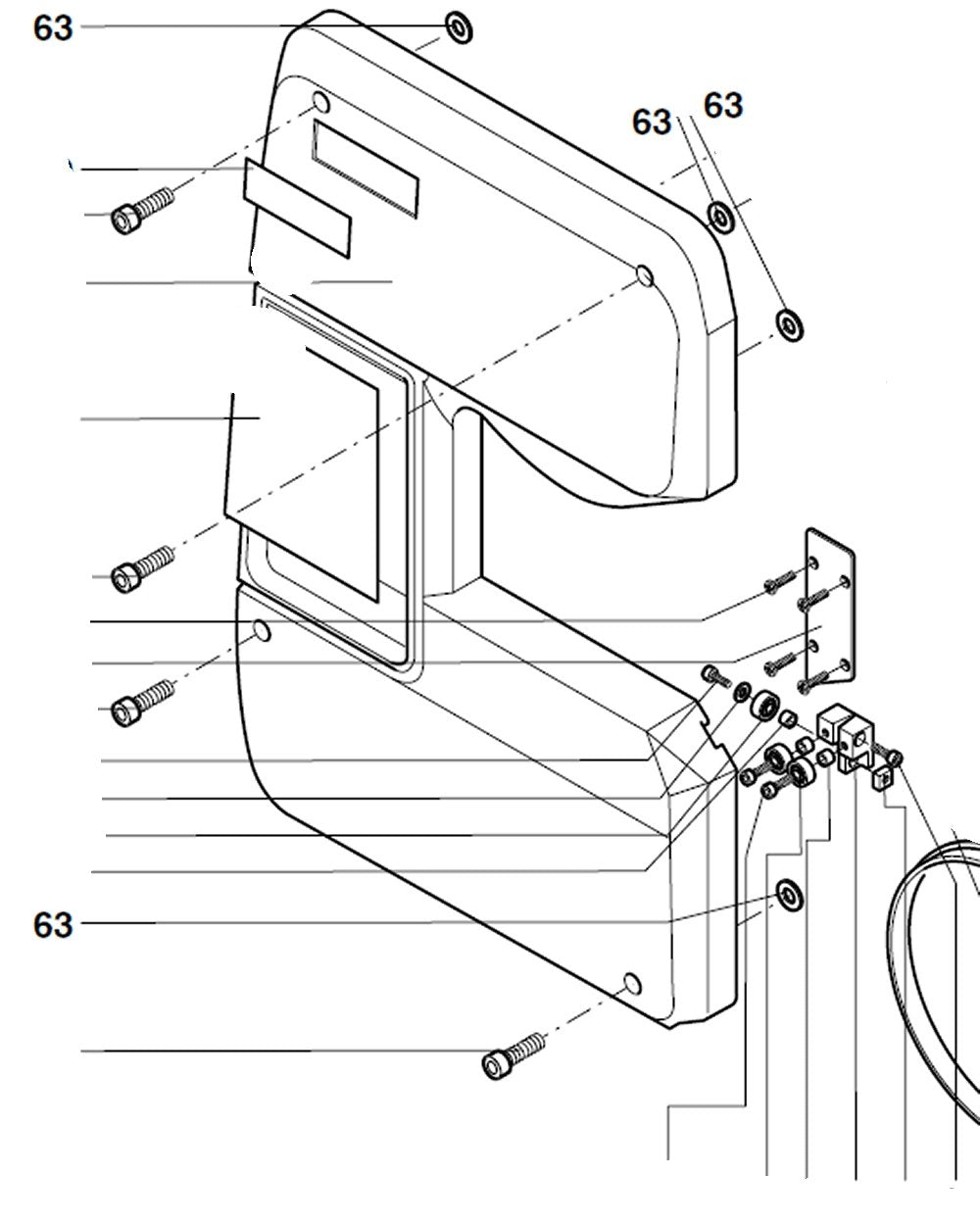 63

63 63

63