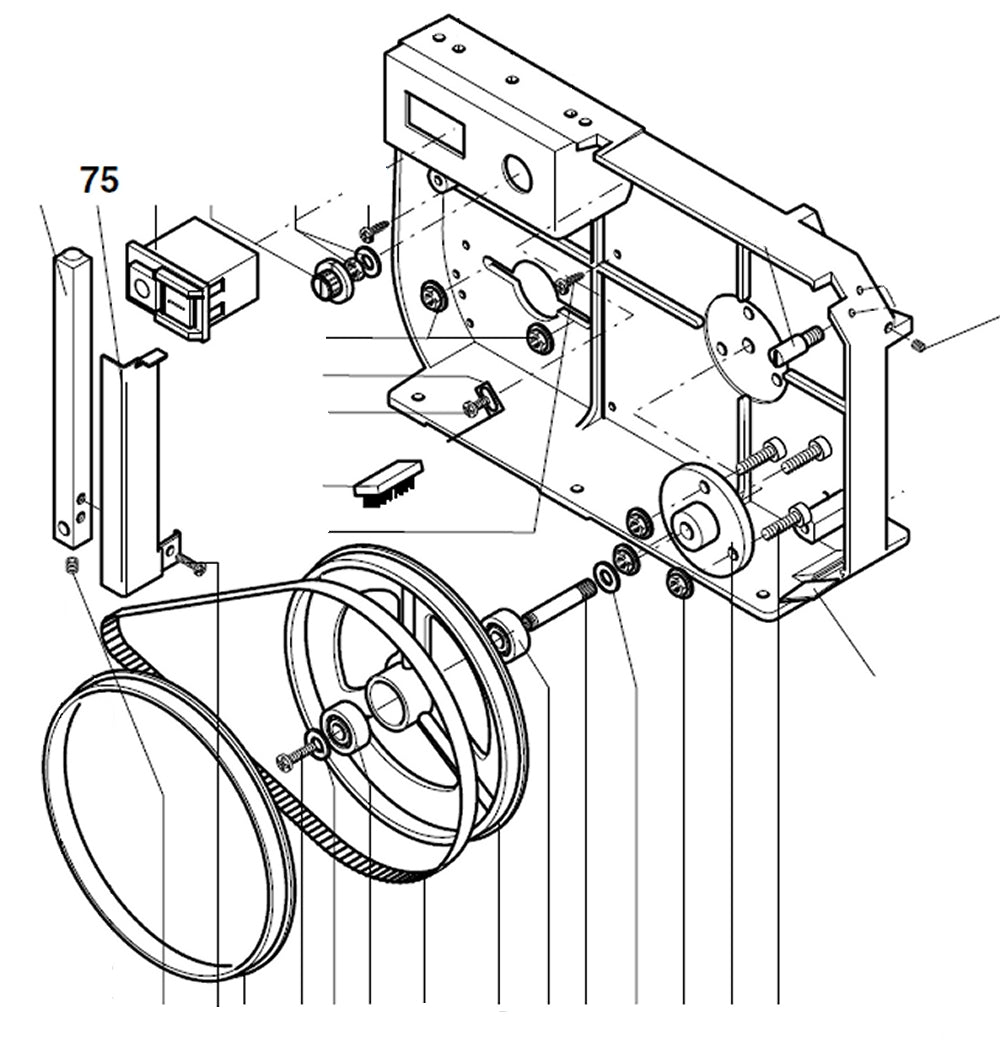 75