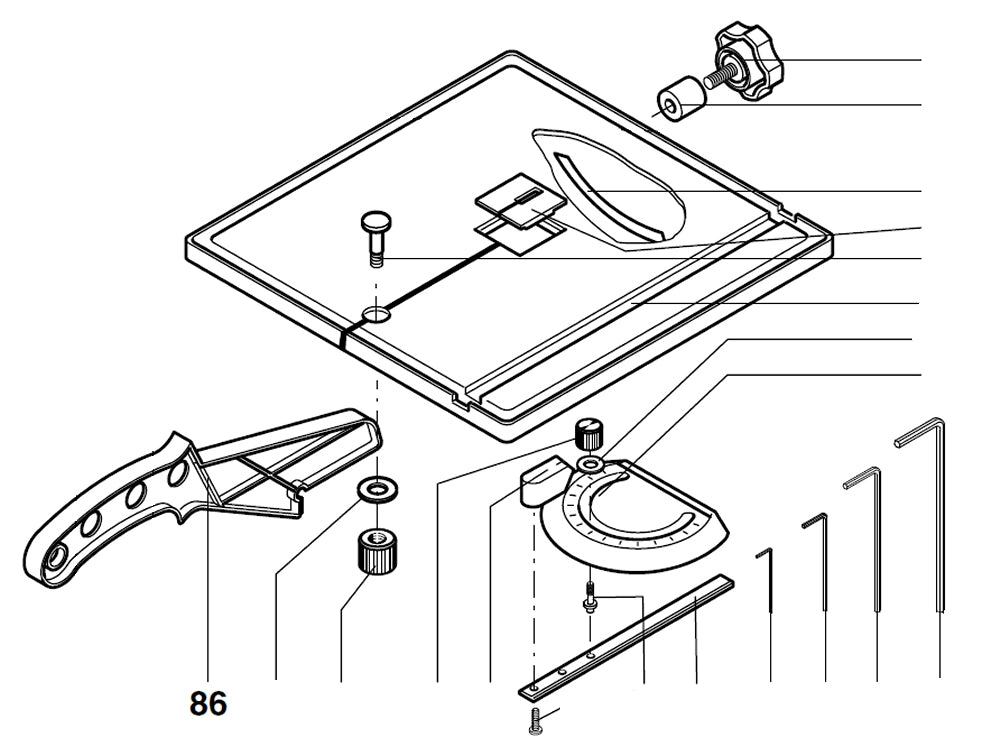 86